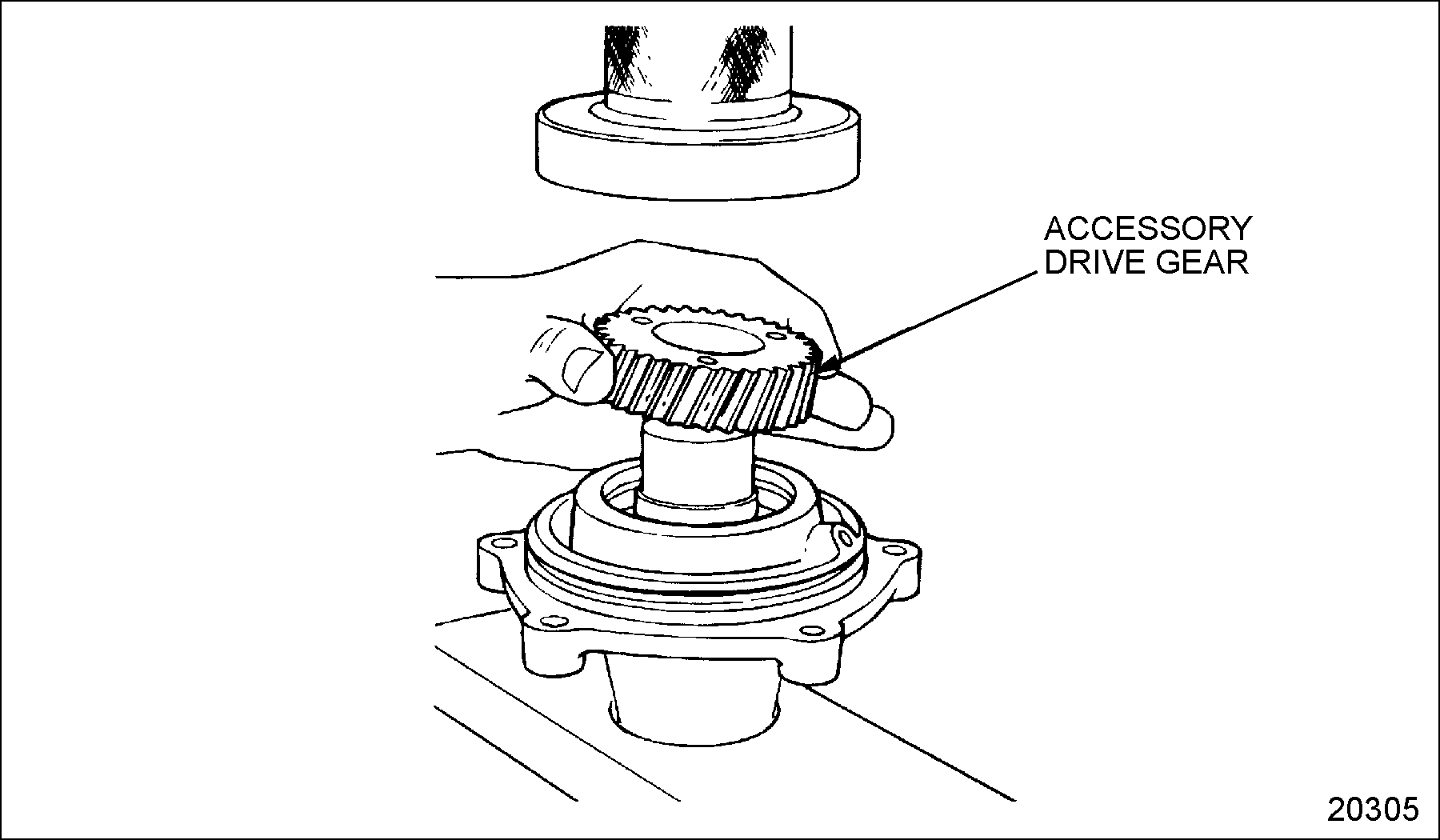 ACCESSORY DRIVE GEAR

20305