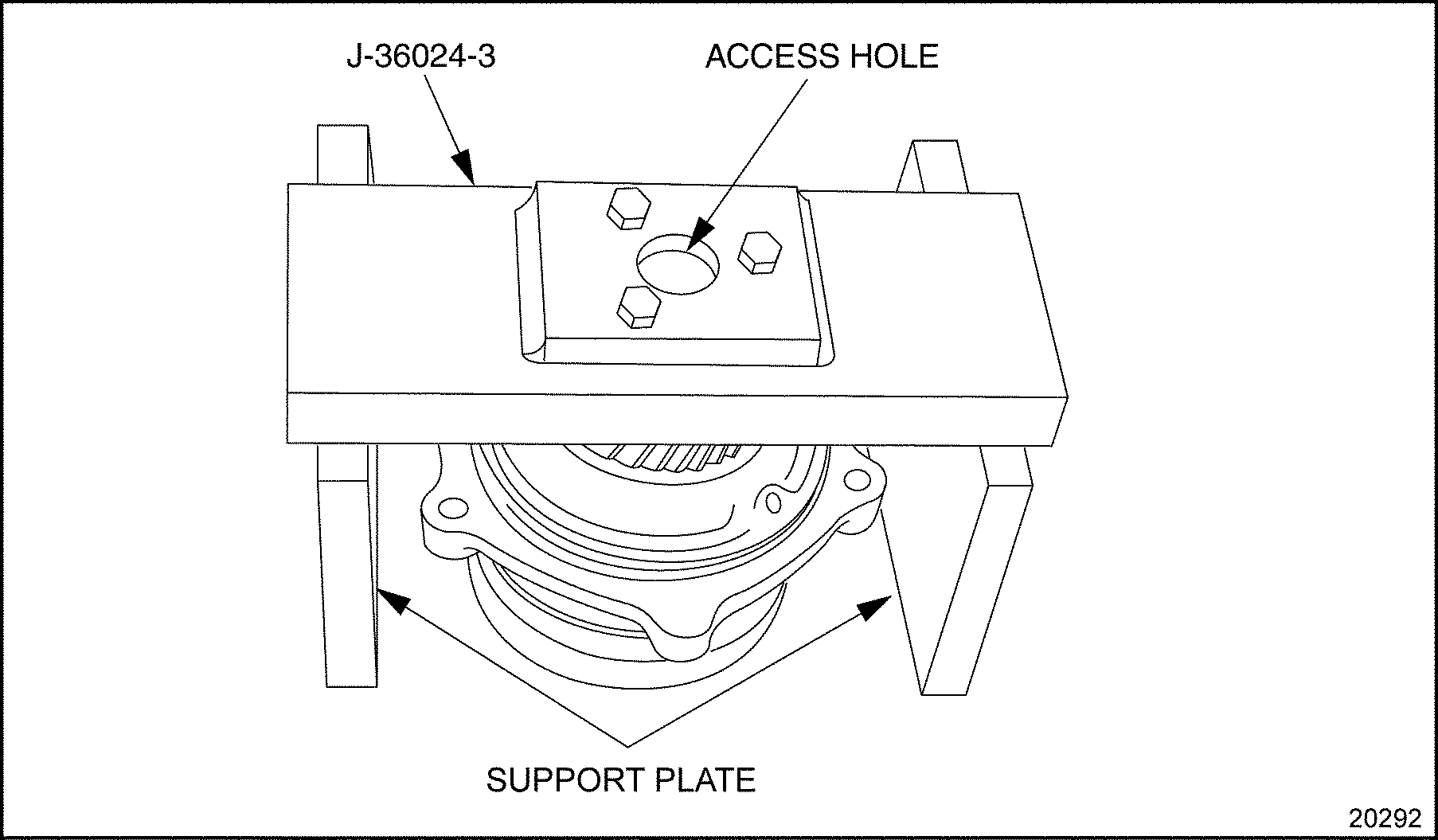 J-36024-3

ACCESS HOLE

SUPPORT PLATE

20292