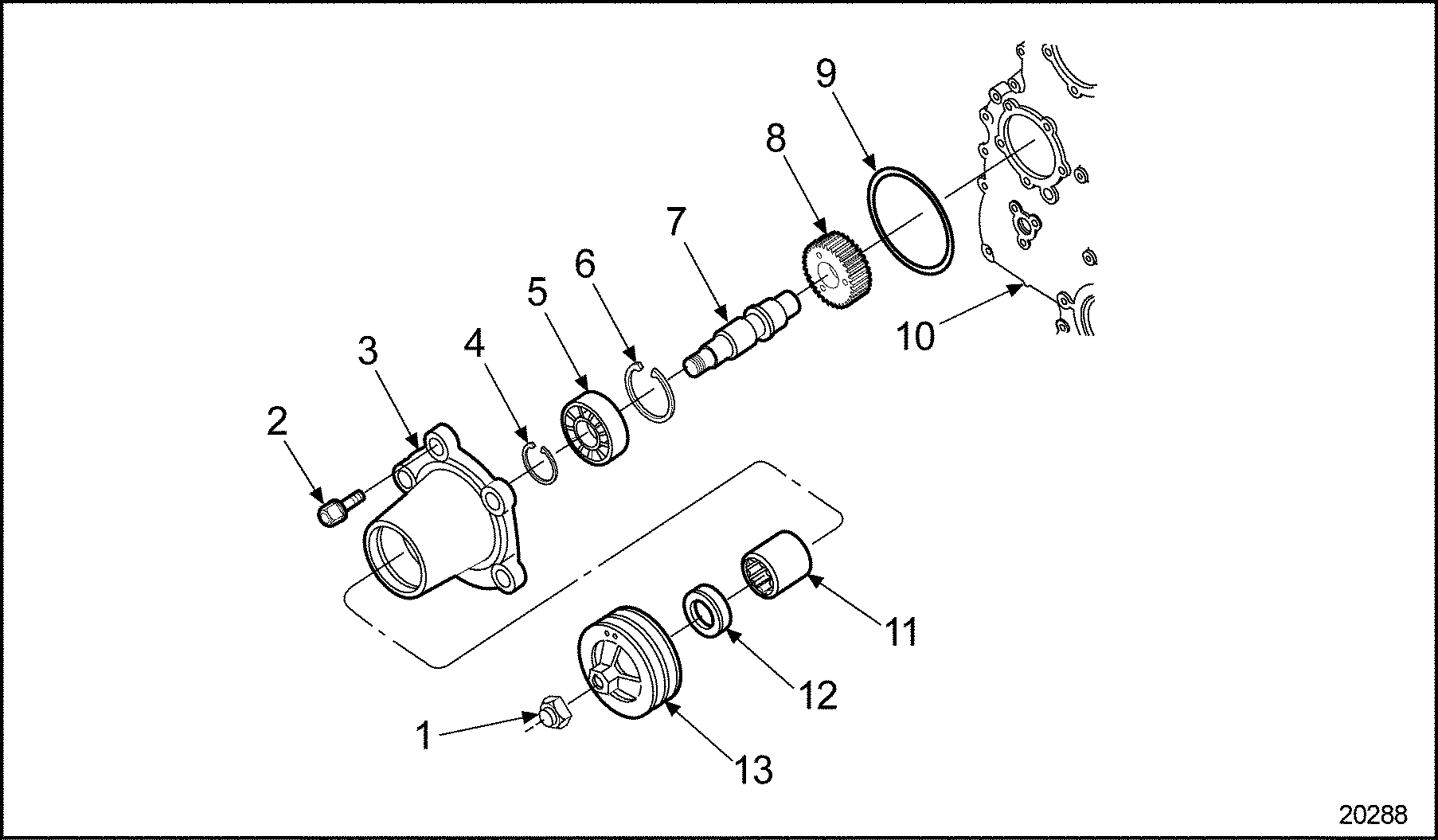 9
8
7
6
5
4
3
2
10
11
12
1
13
20288