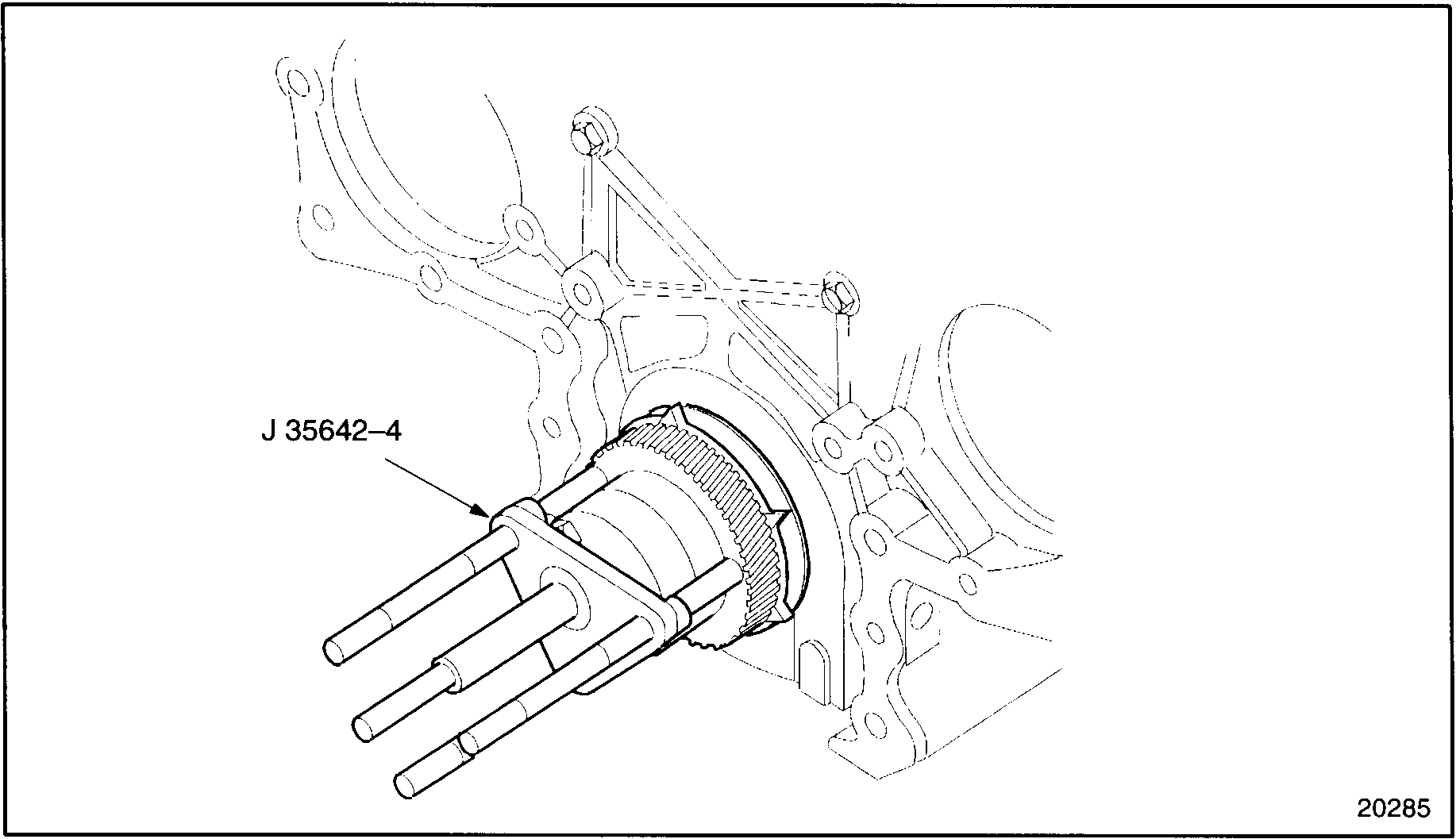 J 35642–4

20285