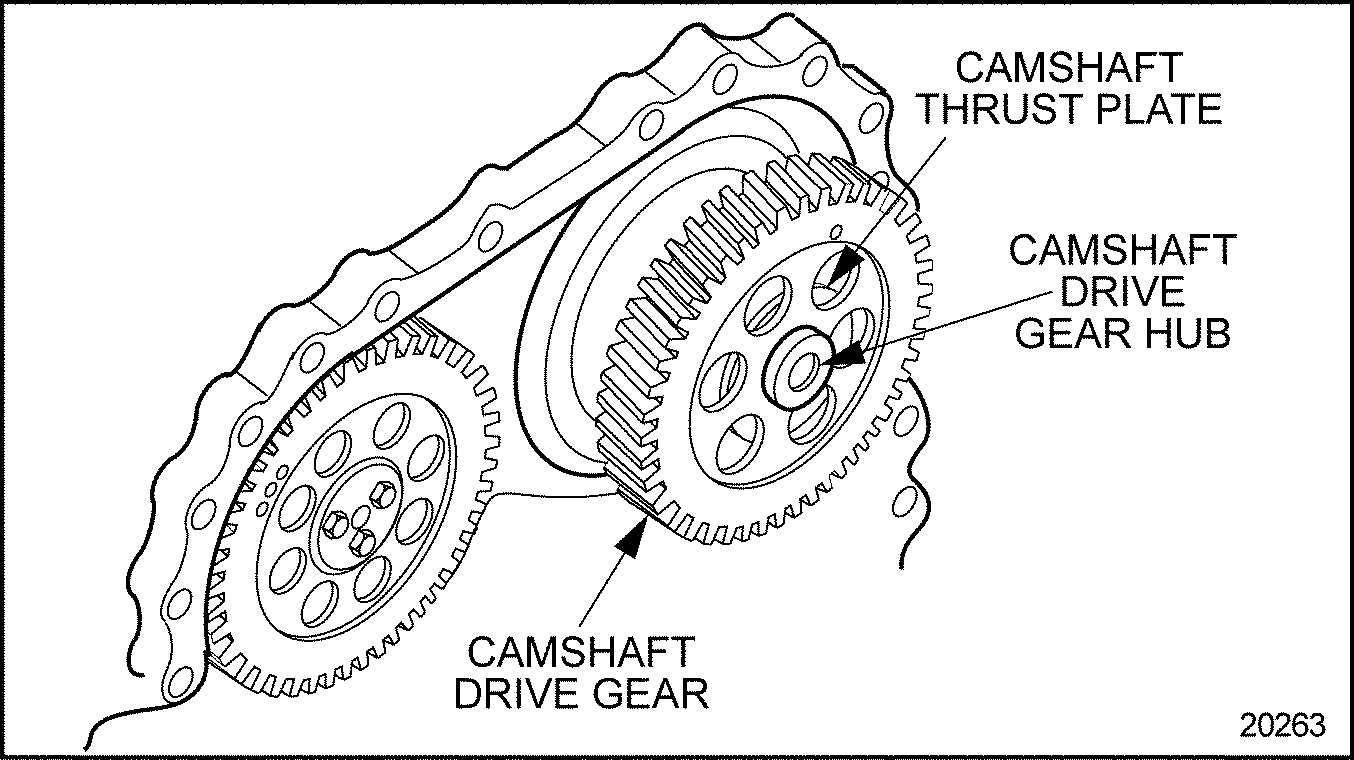 CAMSHAFT
THRUST PLATE

CAMSHAFT
DRIVE
GEAR HUB

CAMSHAFT
DRIVE GEAR

20263