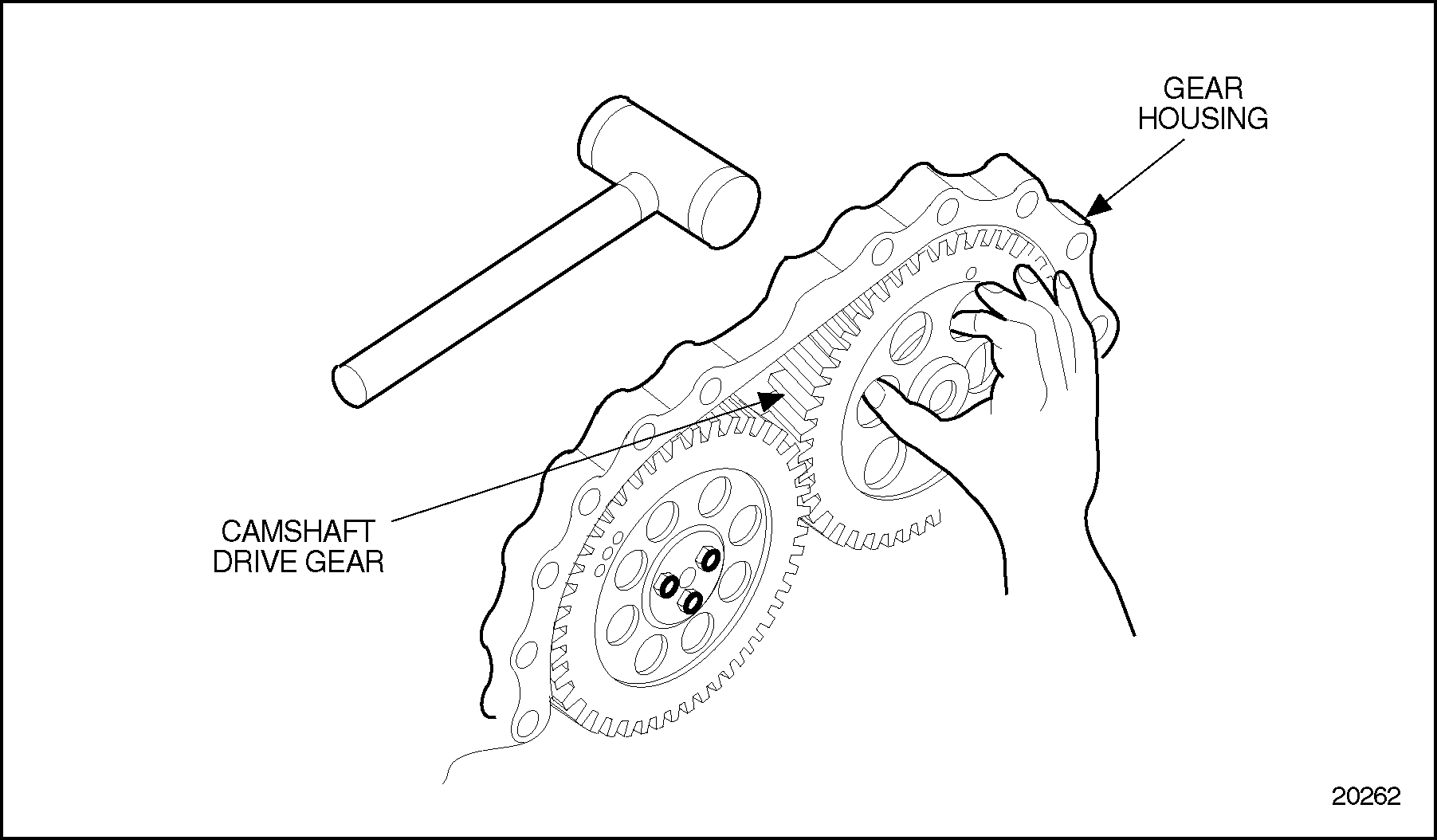 GEAR HOUSING

CAMSHAFT DRIVE GEAR

20262