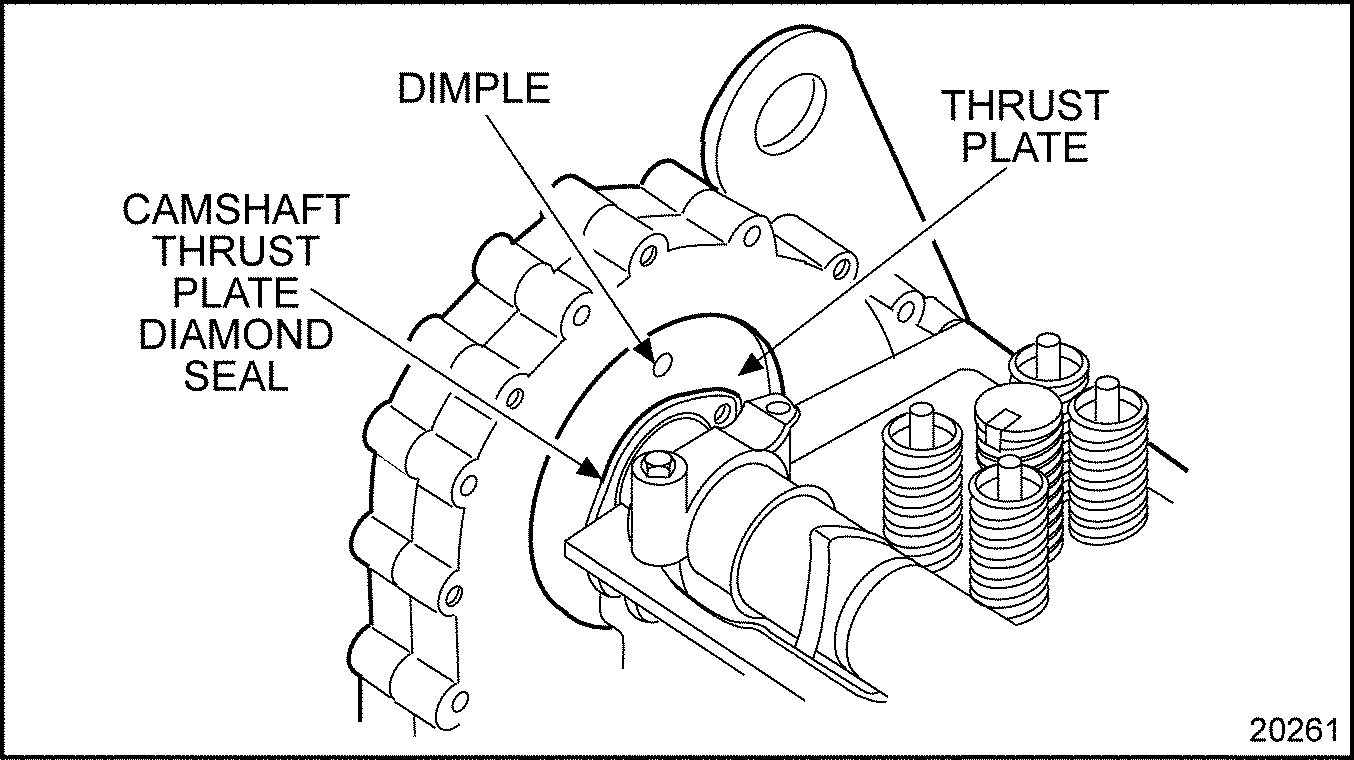 DIMPLE

THRUST PLATE

CAMSHAFT THRUST PLATE DIAMOND SEAL

20261