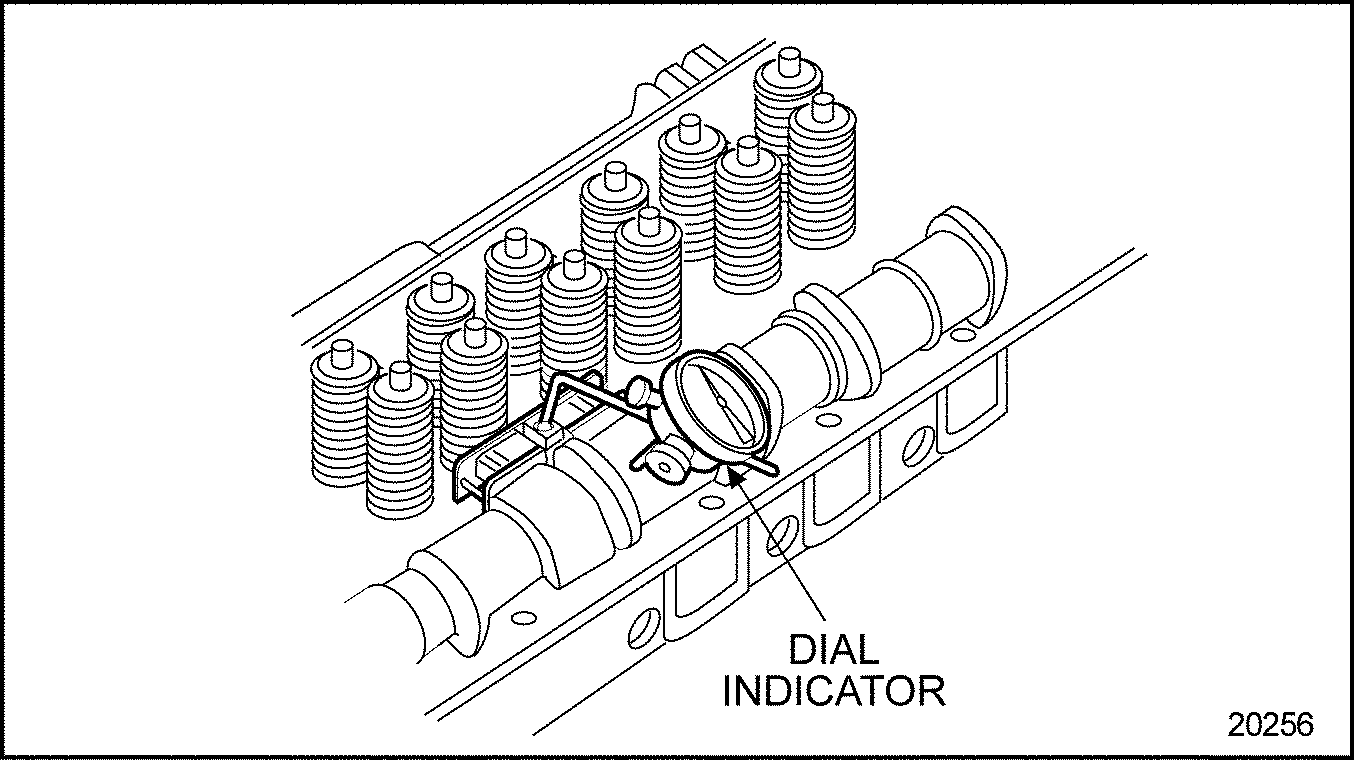 DIAL
INDICATOR

20256