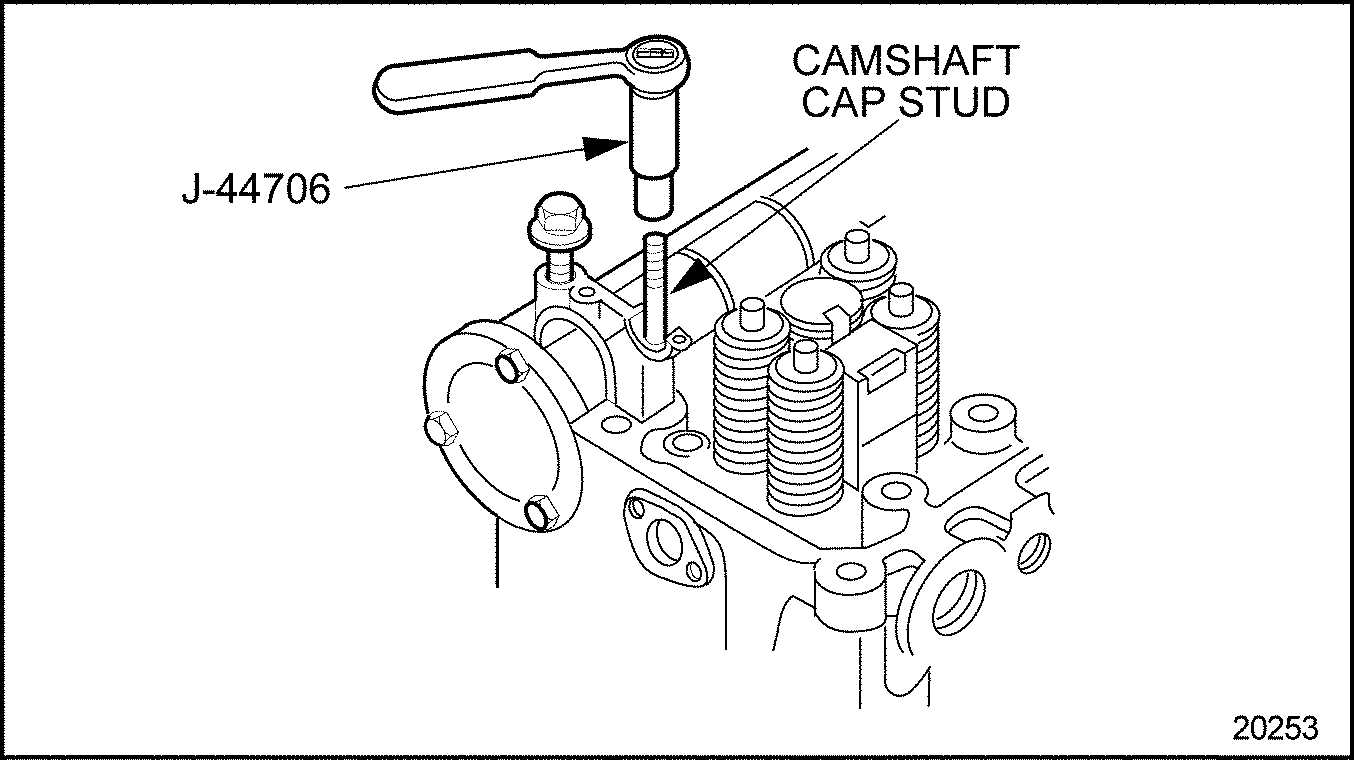 CAMSHAFT
CAP STUD

J-44706

20253