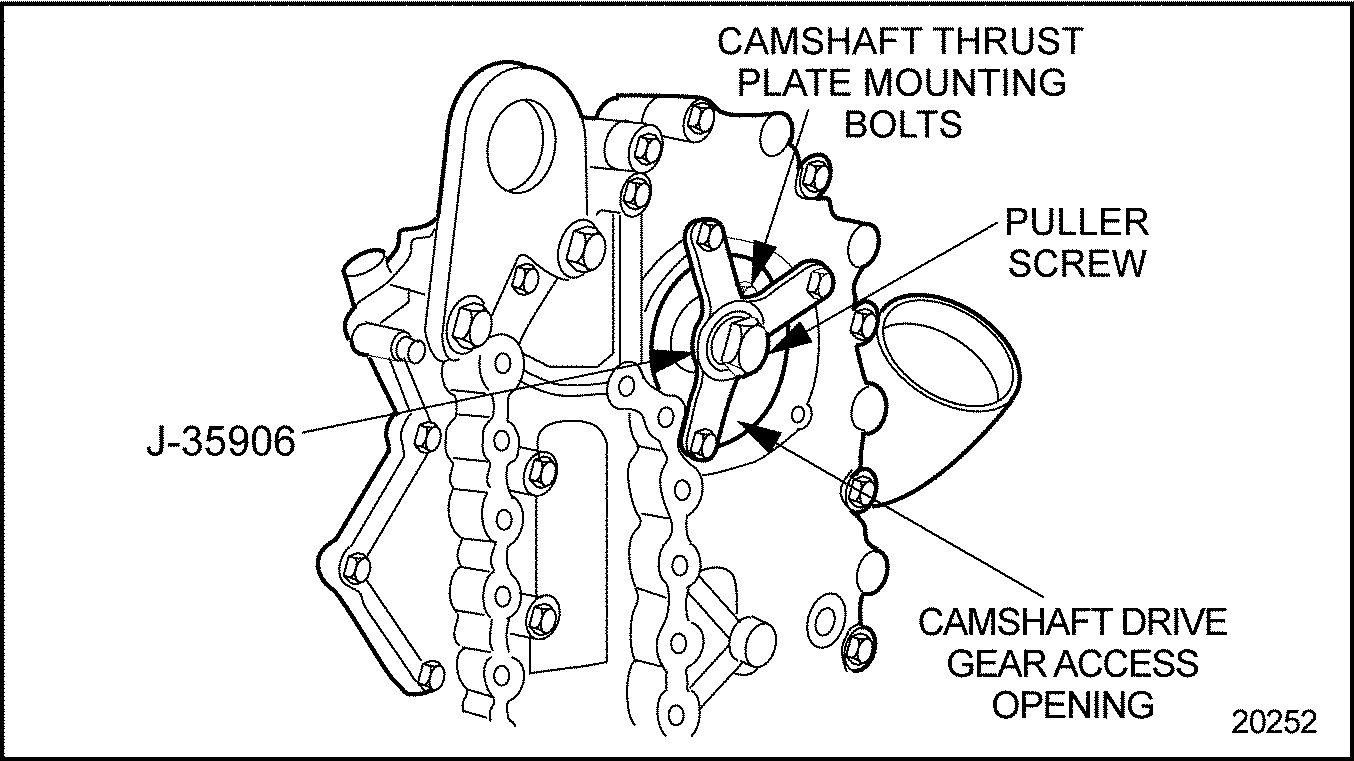 CAMSHAFT THRUST PLATE MOUNTING BOLTS

PULLER SCREW

J-35906

CAMSHAFT DRIVE GEAR ACCESS OPENING

20252