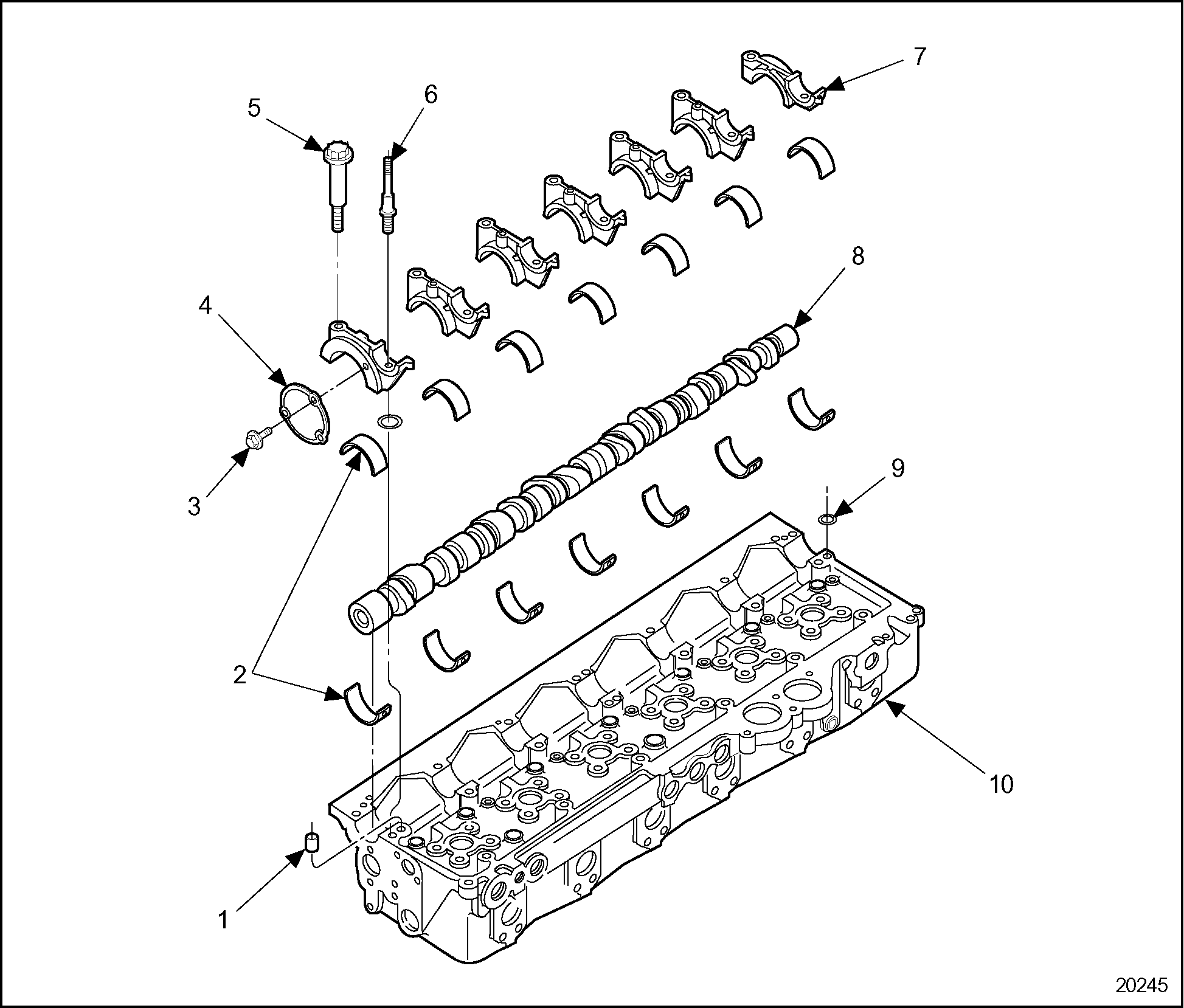 7
5
6
8
4
3
9
2
10
1
20245