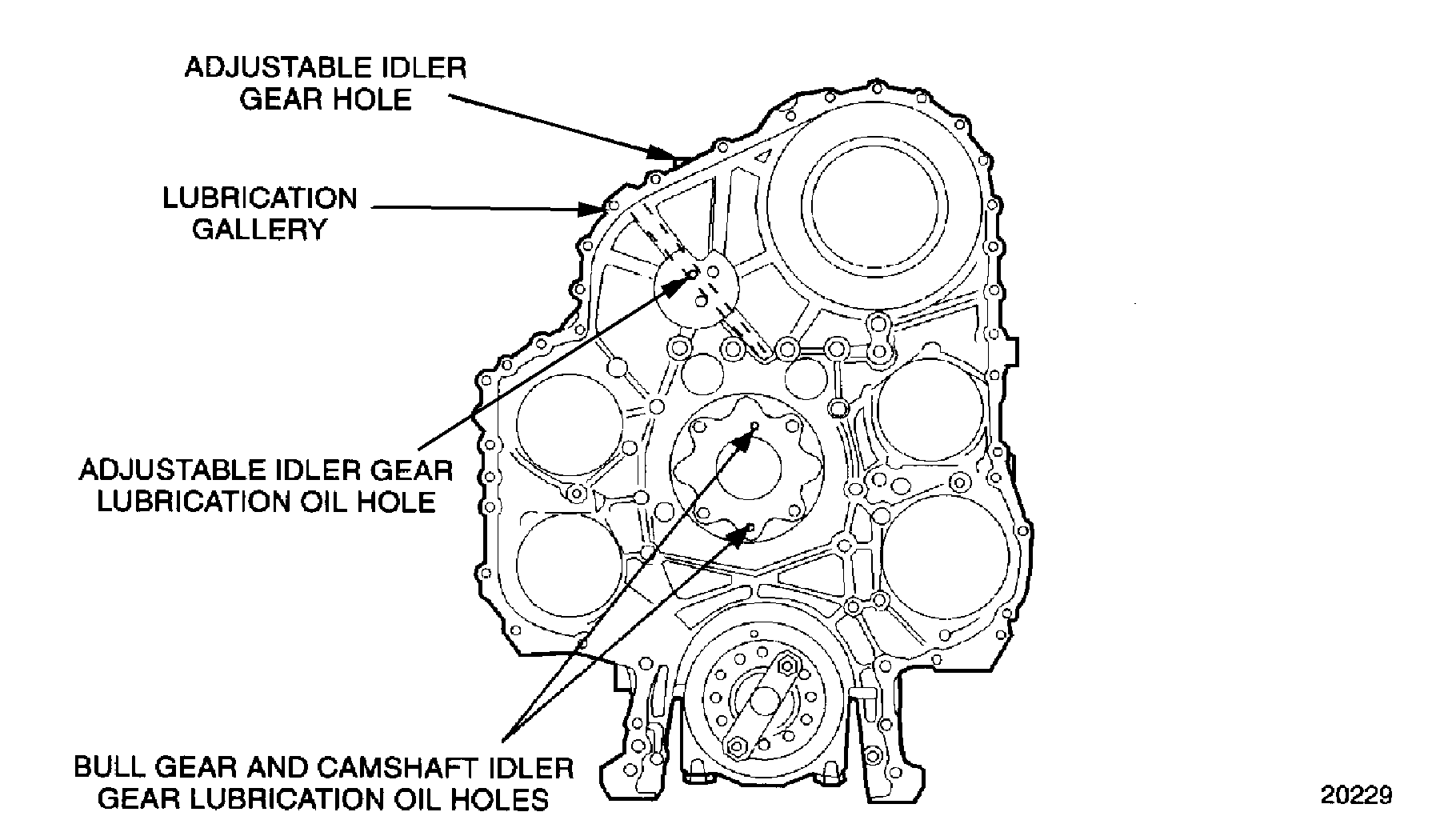 ADJUSTABLE IDLER GEAR HOLE

LUBRICATION GALLERY

ADJUSTABLE IDLER GEAR LUBRICATION OIL HOLE

BULL GEAR AND CAMSHAFT IDLER GEAR LUBRICATION OIL HOLES

20229