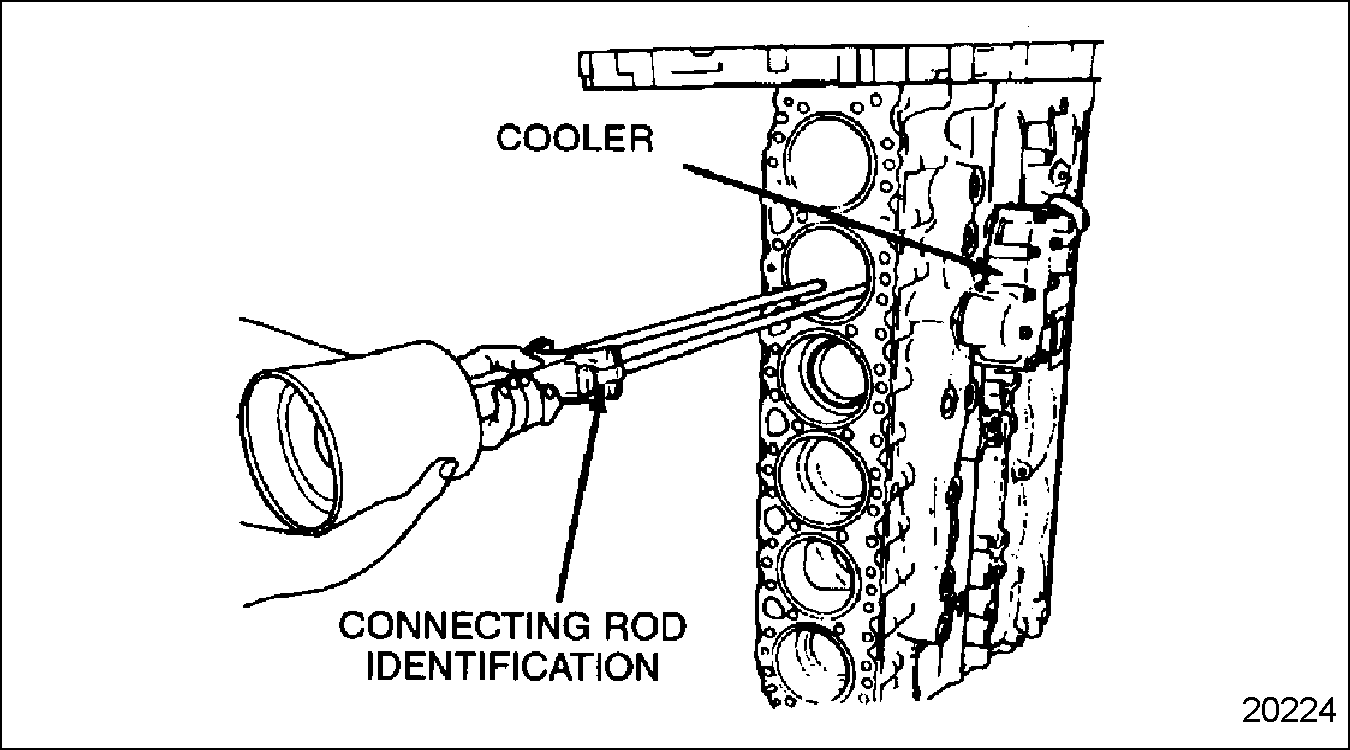 COOLER

CONNECTING ROD IDENTIFICATION

20224