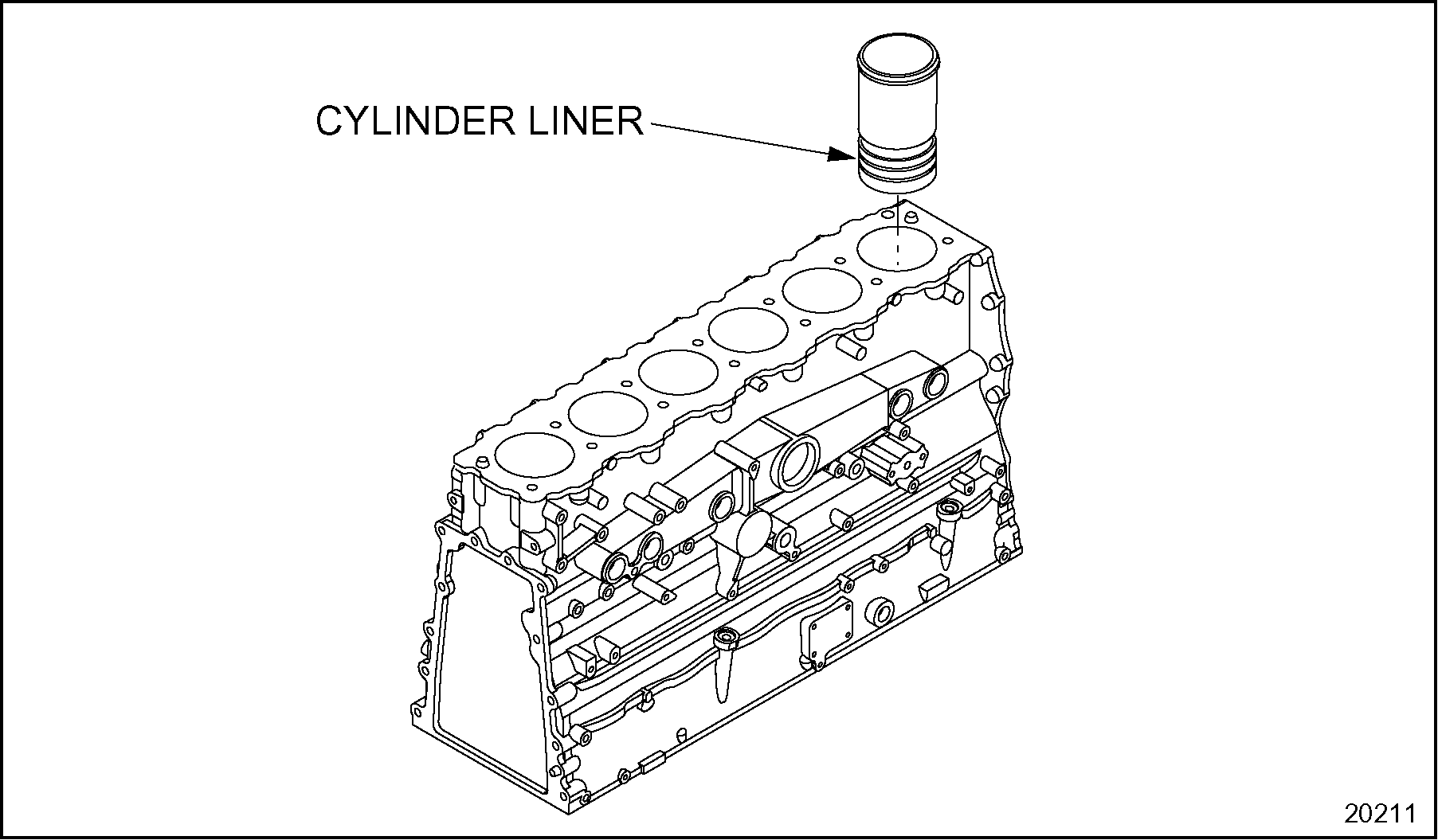 CYLINDER LINER

20211