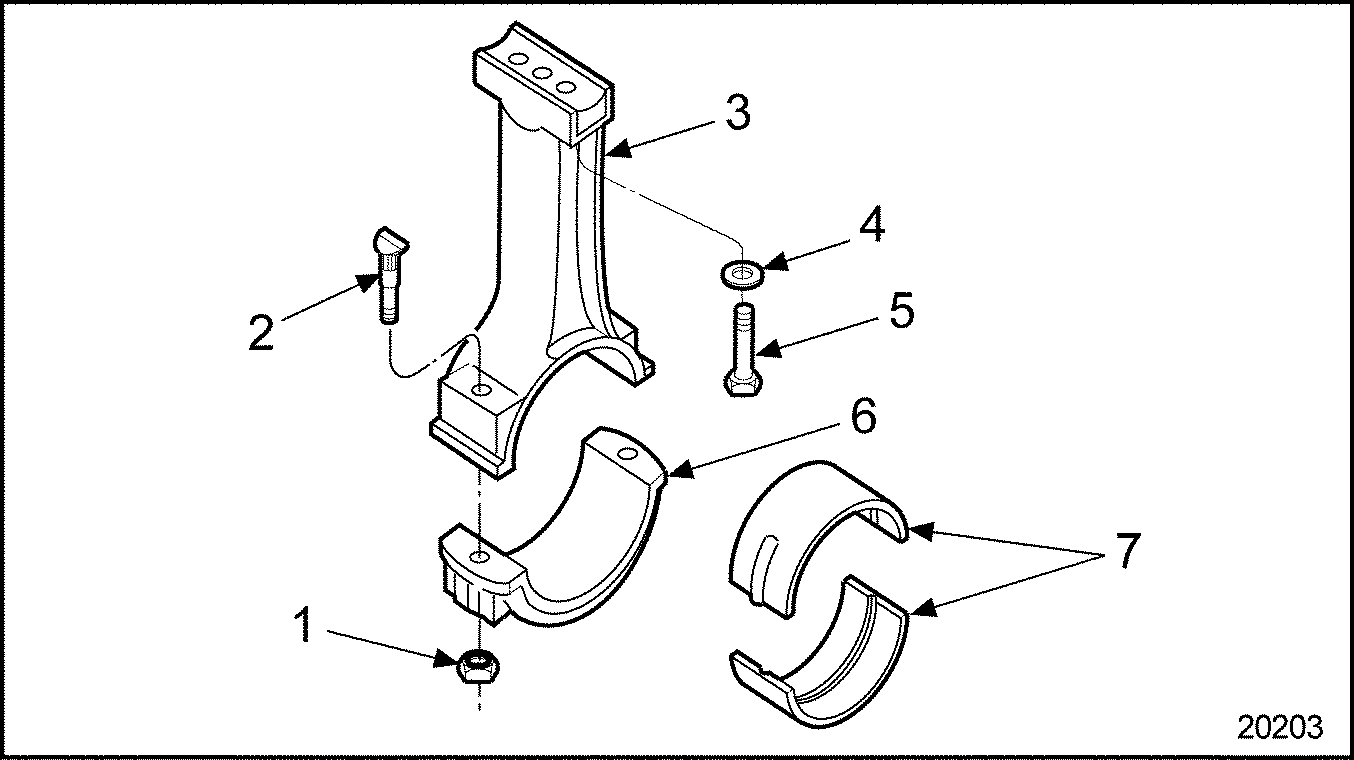 3
4
2
5
6
7
1
20203