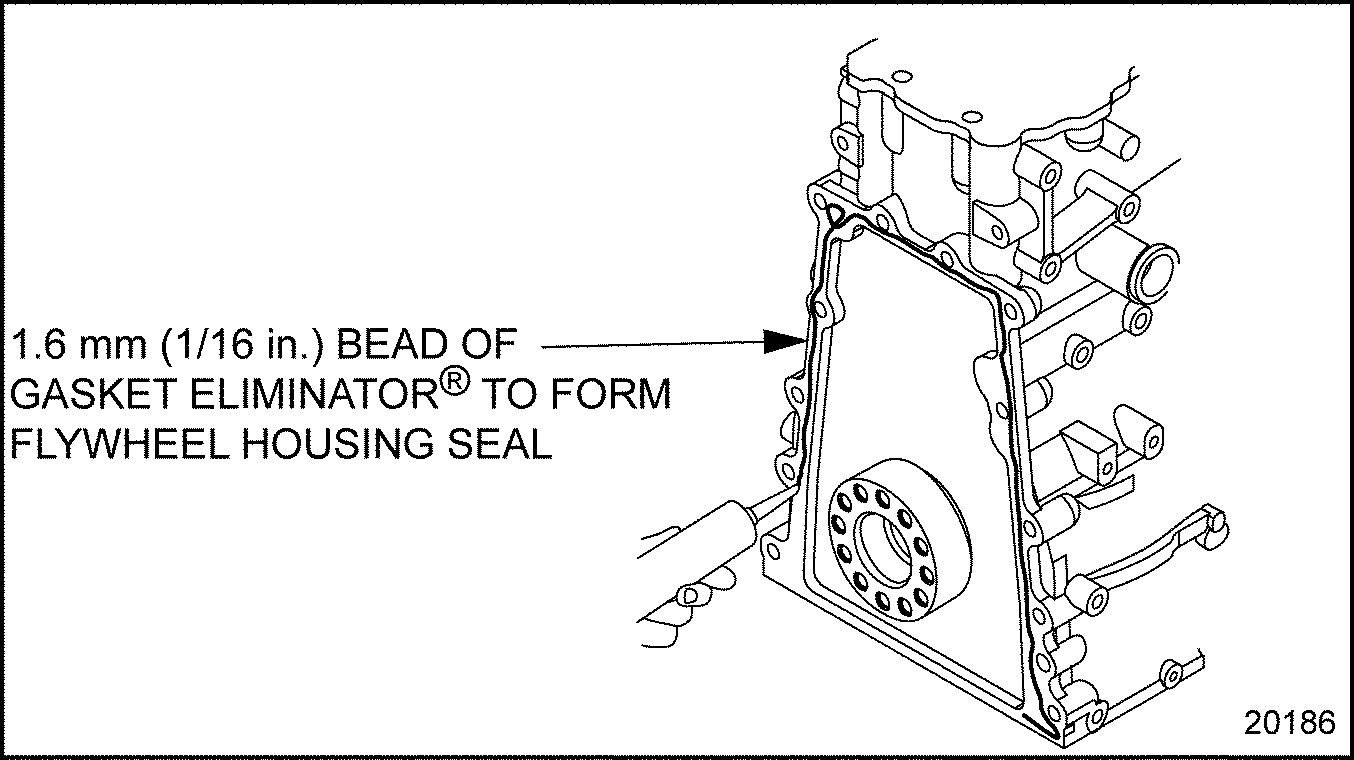 1.6 mm (1/16 in.) BEAD OF GASKET ELIMINATOR® TO FORM FLYWHEEL HOUSING SEAL

20186