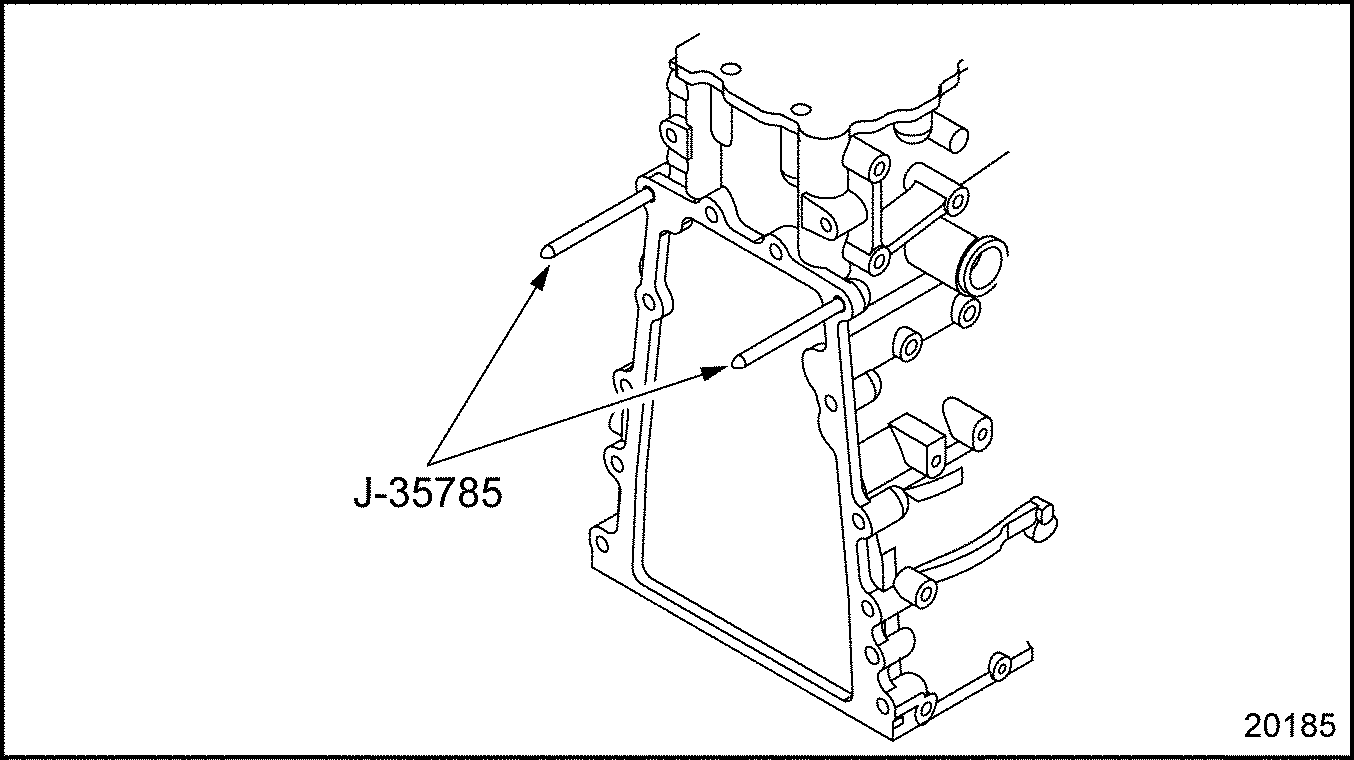 J-35785

20185