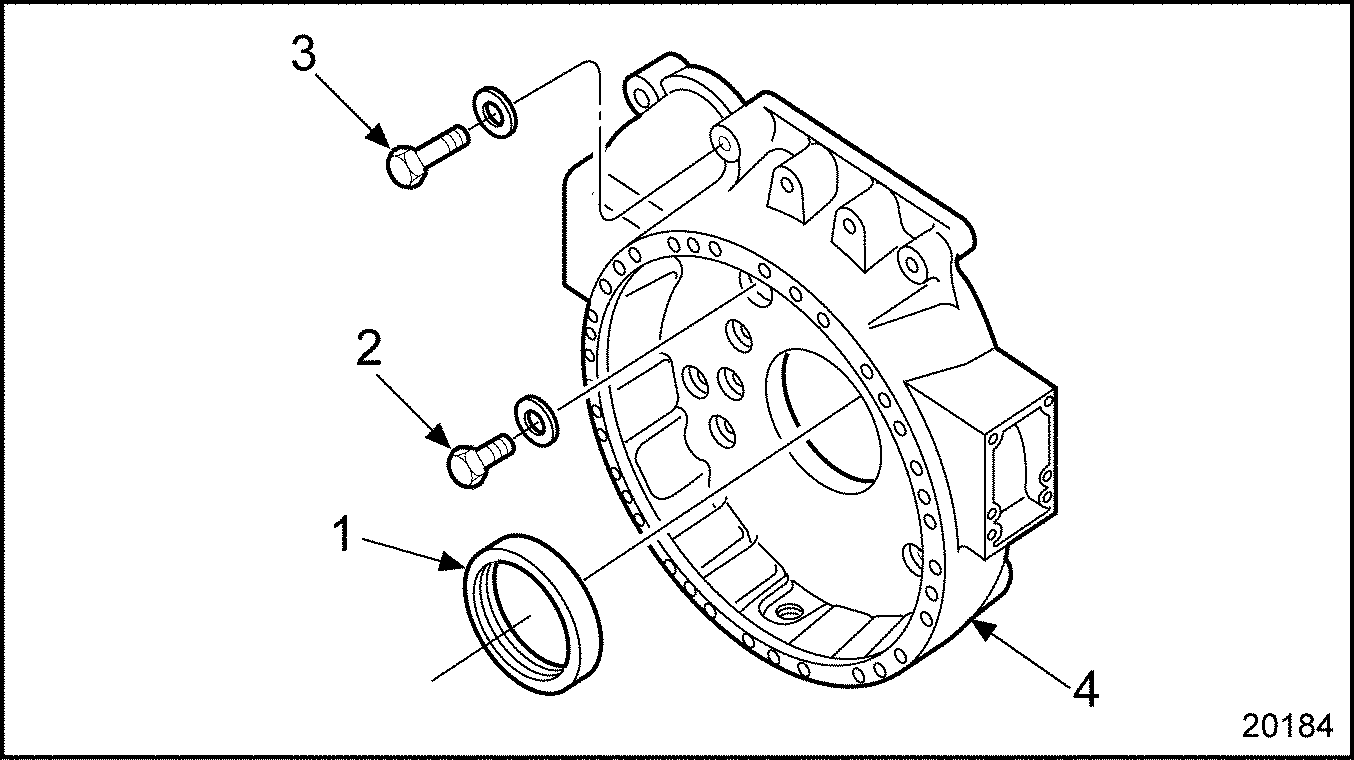 3
2
1
4
20184