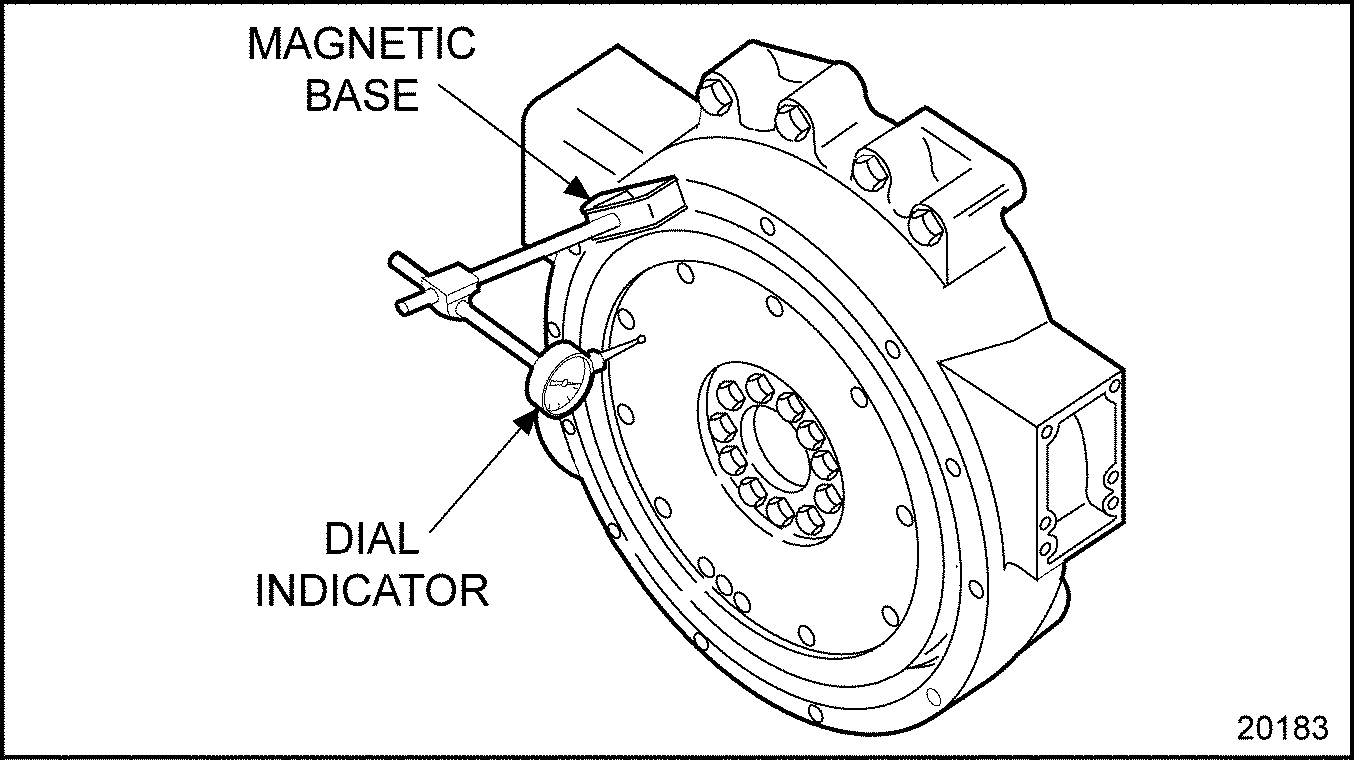 MAGNETIC BASE

DIAL INDICATOR

20183