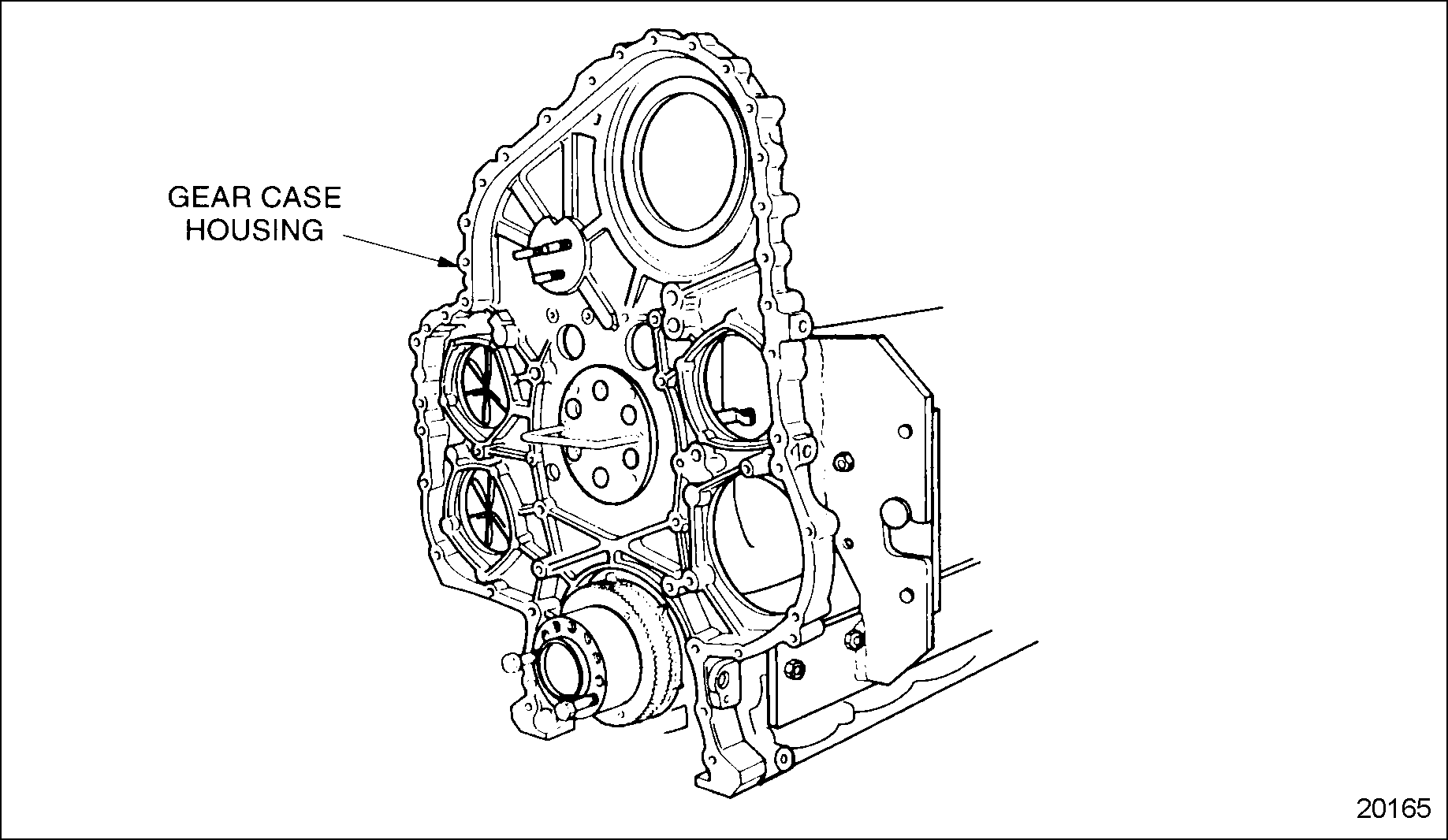 GEAR CASE HOUSING

20165