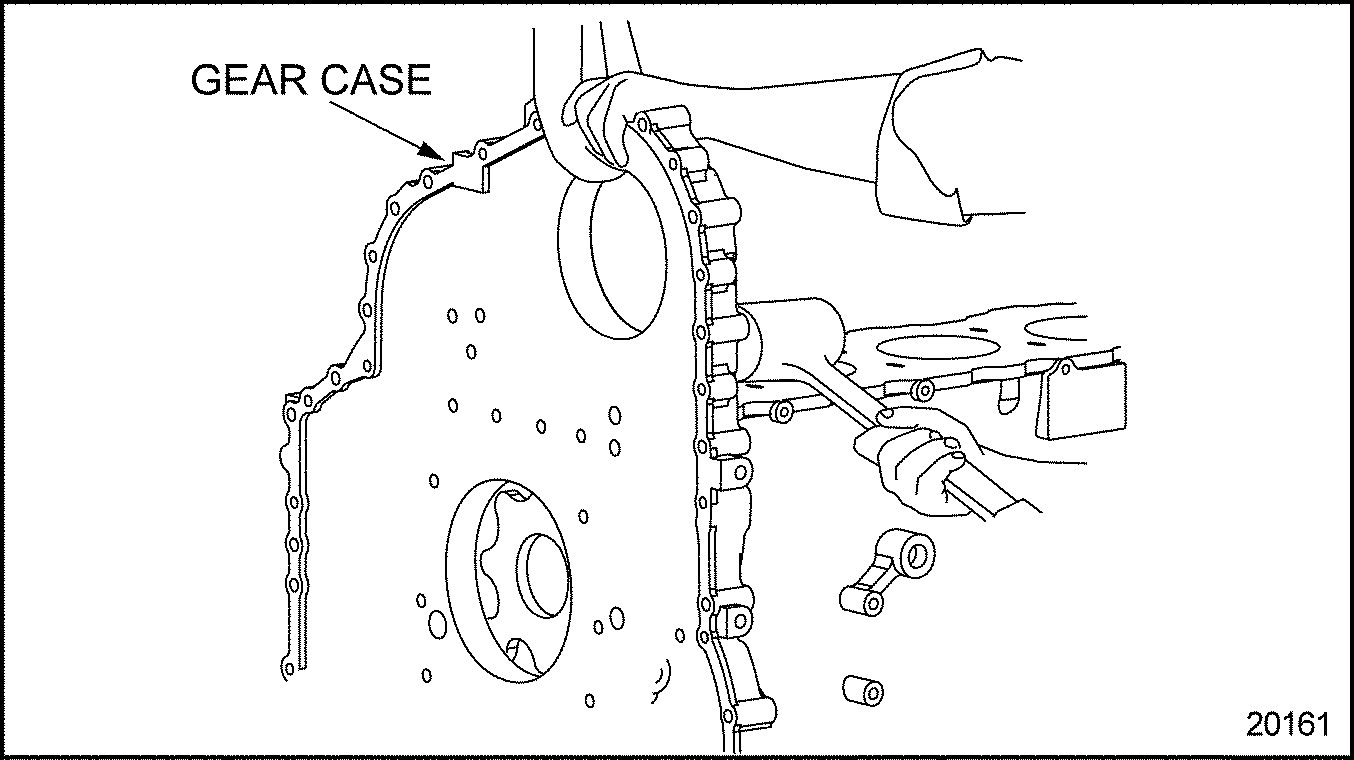 GEAR CASE

20161