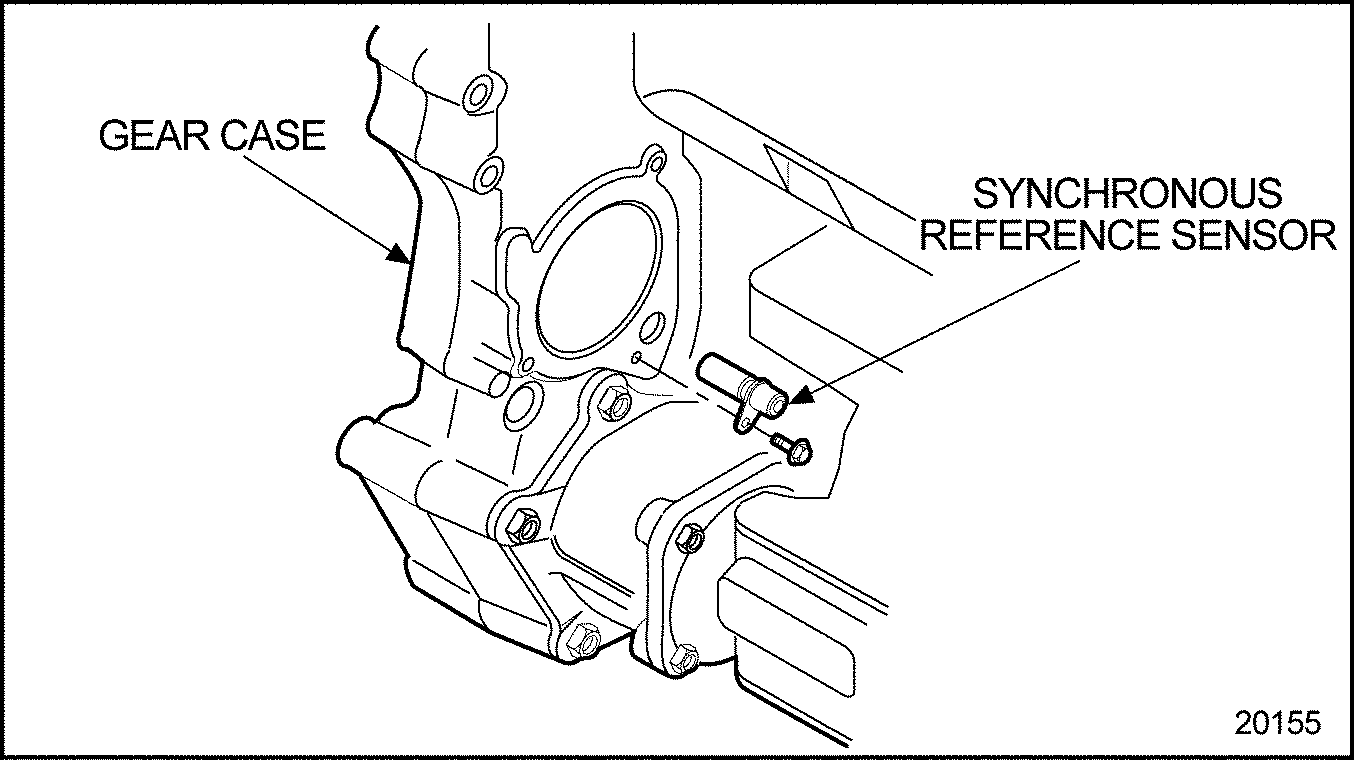 GEAR CASE

SYNCHRONOUS REFERENCE SENSOR

20155