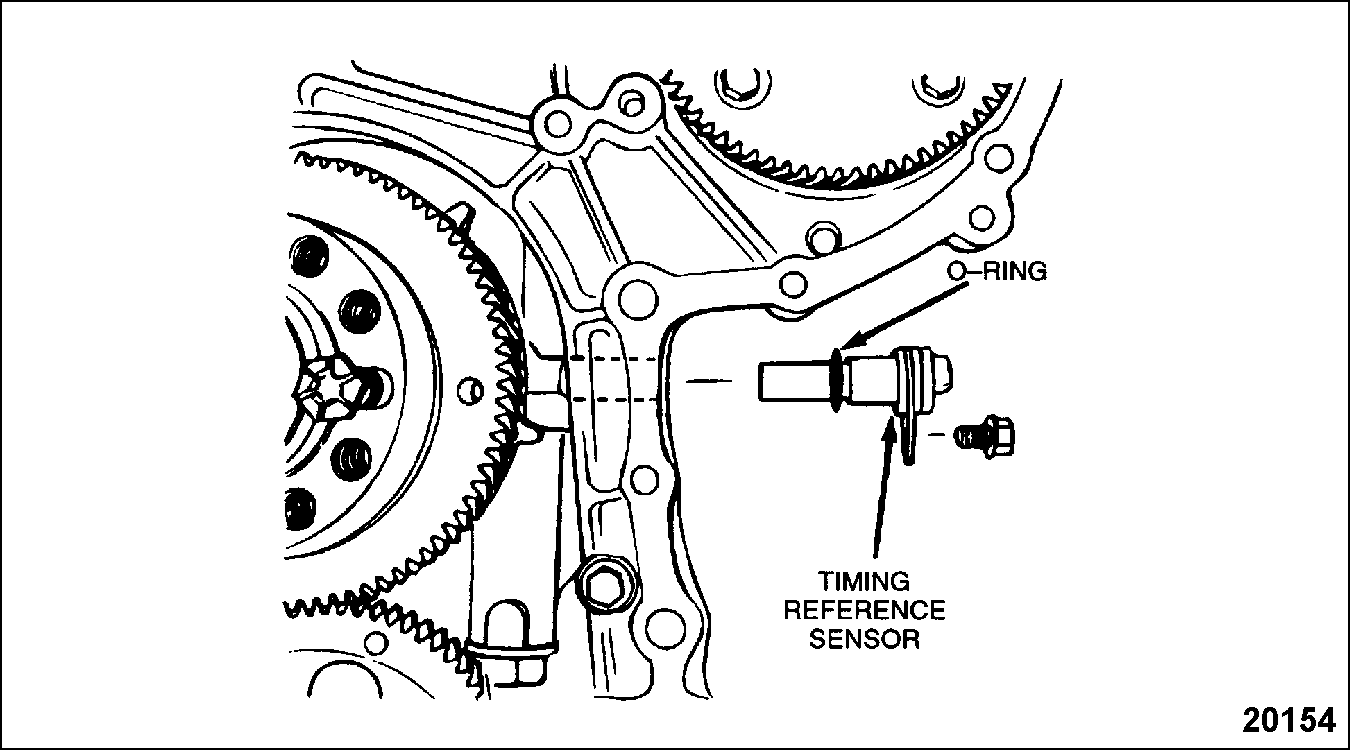 O–RING

TIMING REFERENCE SENSOR

20154