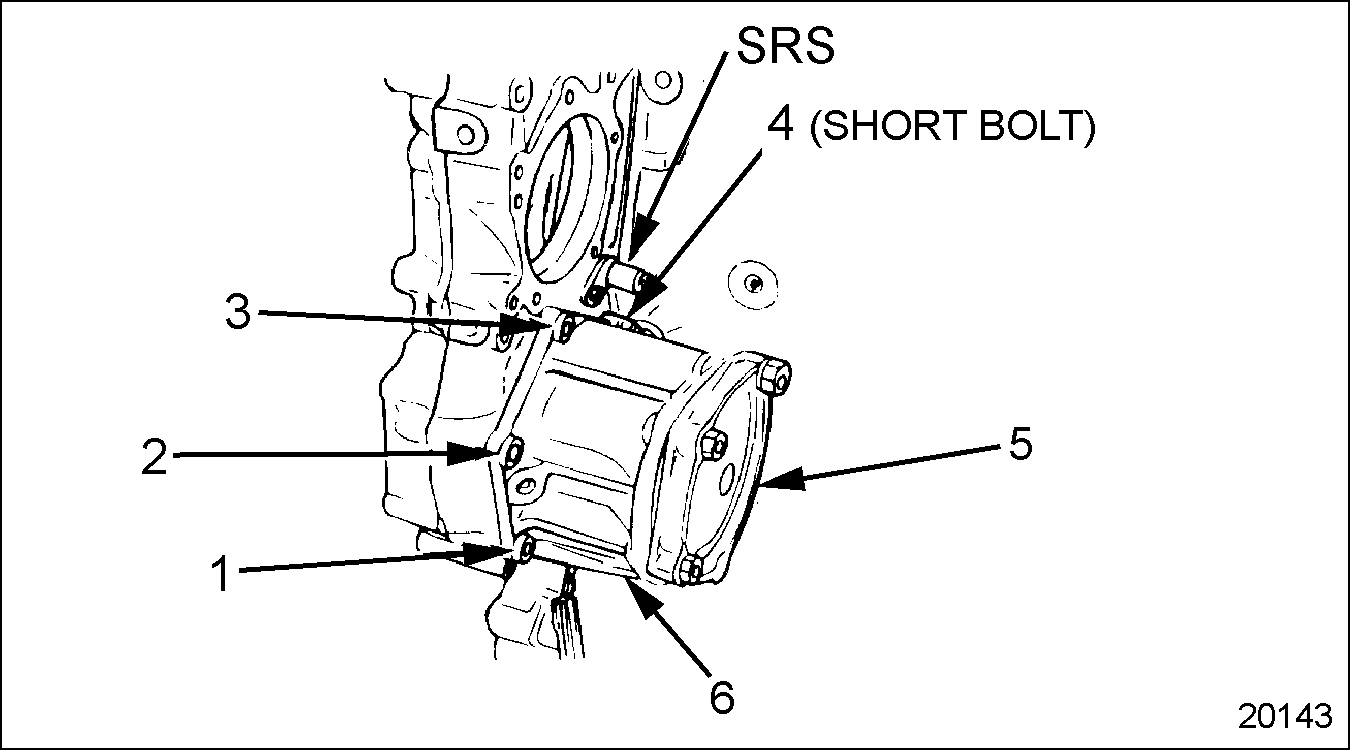 SRS
4 (SHORT BOLT)
3
2
5
1
6
20143