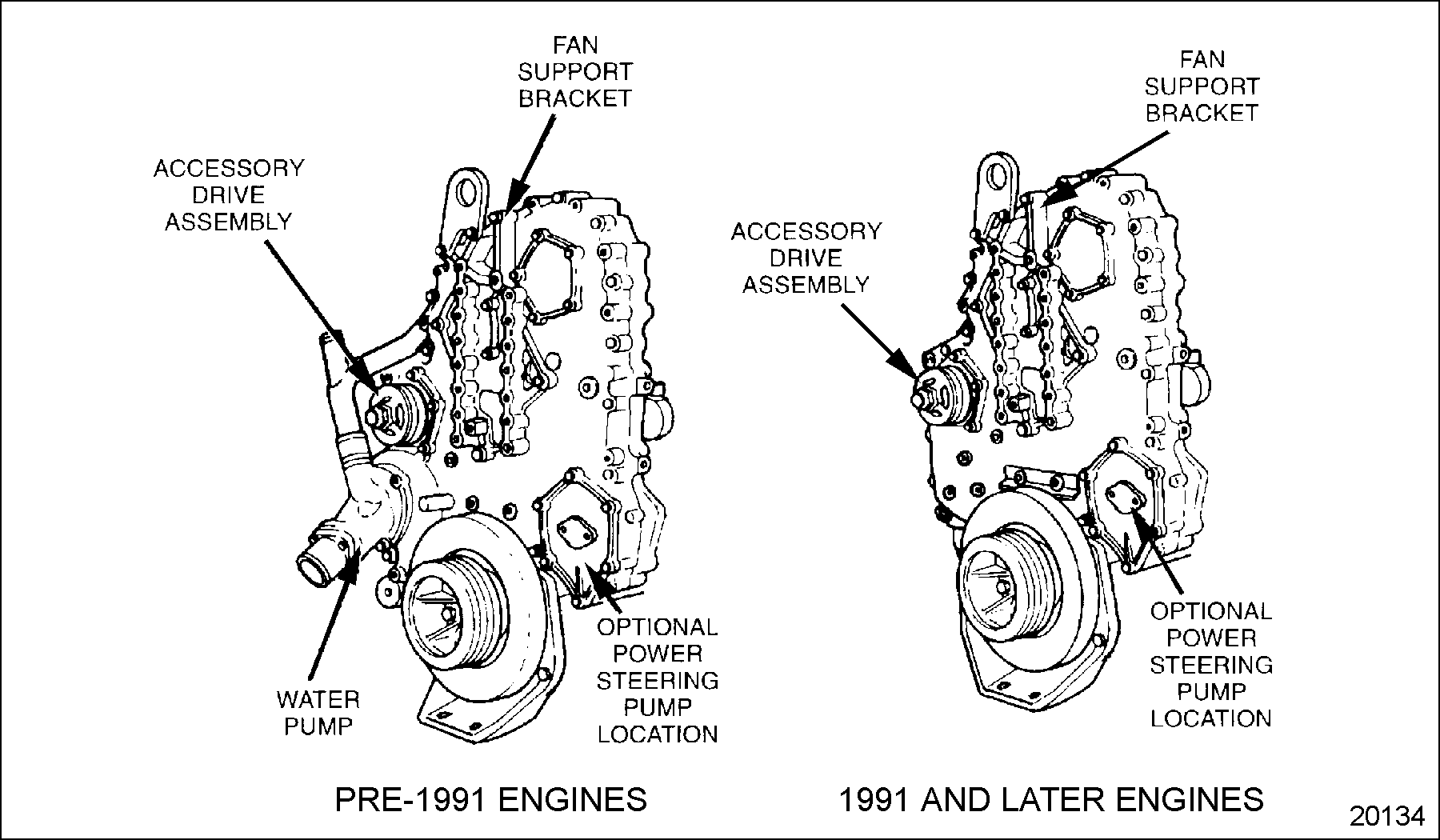 FAN SUPPORT BRACKET

ACCESSORY DRIVE ASSEMBLY

WATER PUMP

OPTIONAL POWER STEERING PUMP LOCATION

PRE-1991 ENGINES

FAN SUPPORT BRACKET

ACCESSORY DRIVE ASSEMBLY

OPTIONAL POWER STEERING PUMP LOCATION

1991 AND LATER ENGINES

20134