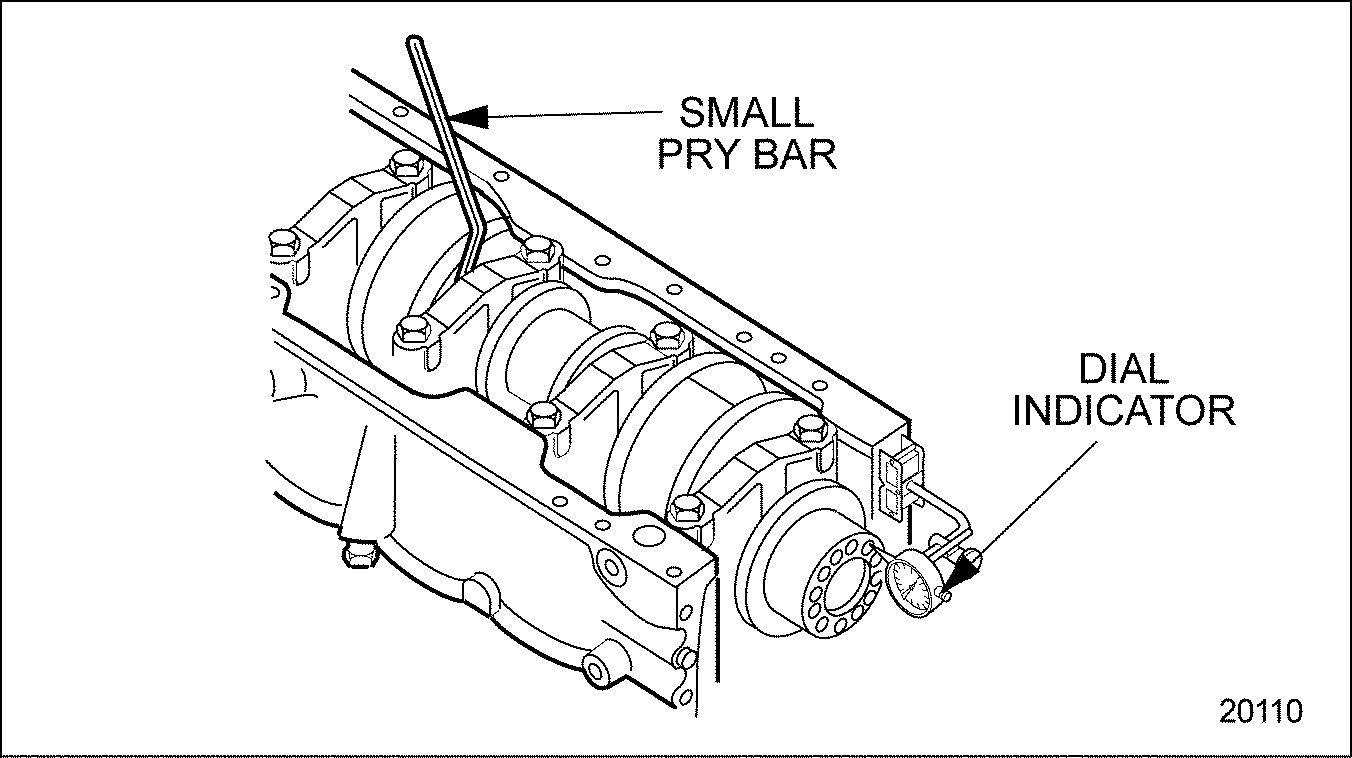 SMALL
PRY BAR

DIAL
INDICATOR

20110