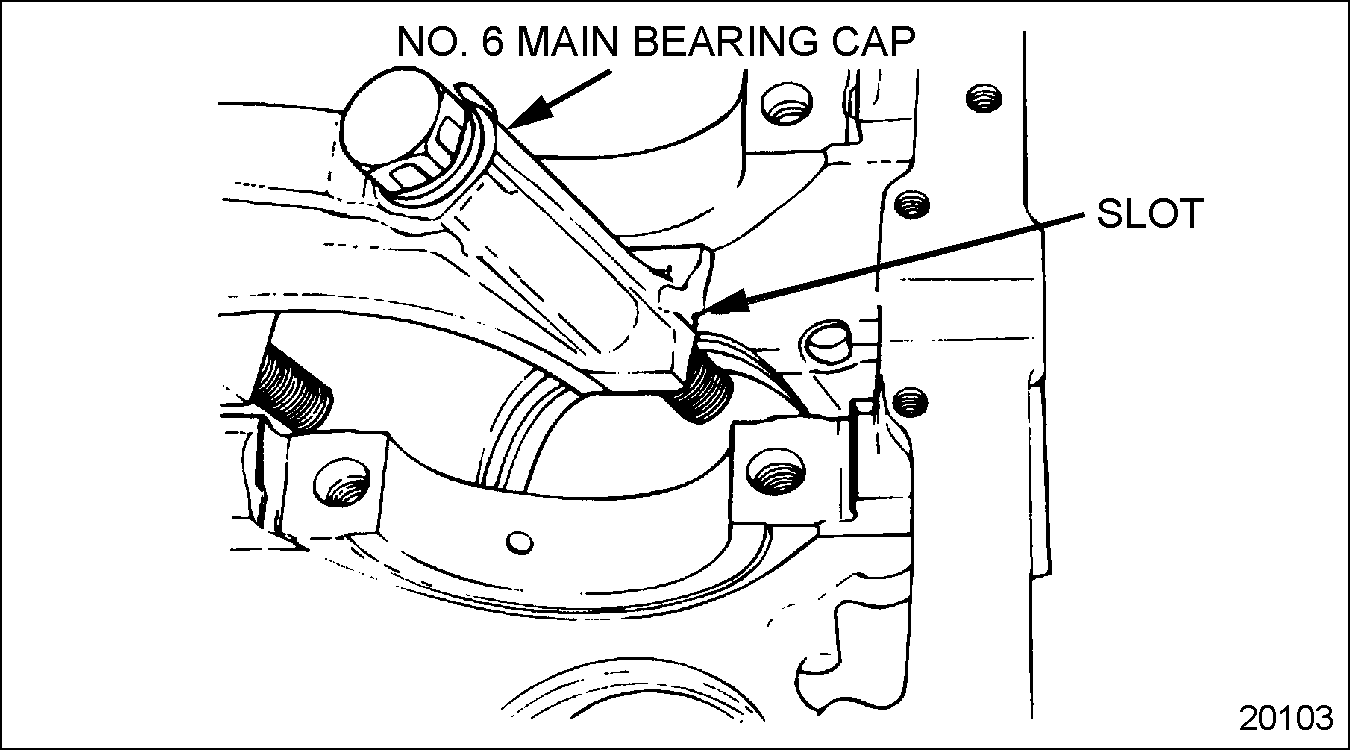 NO. 6 MAIN BEARING CAP
SLOT
20103