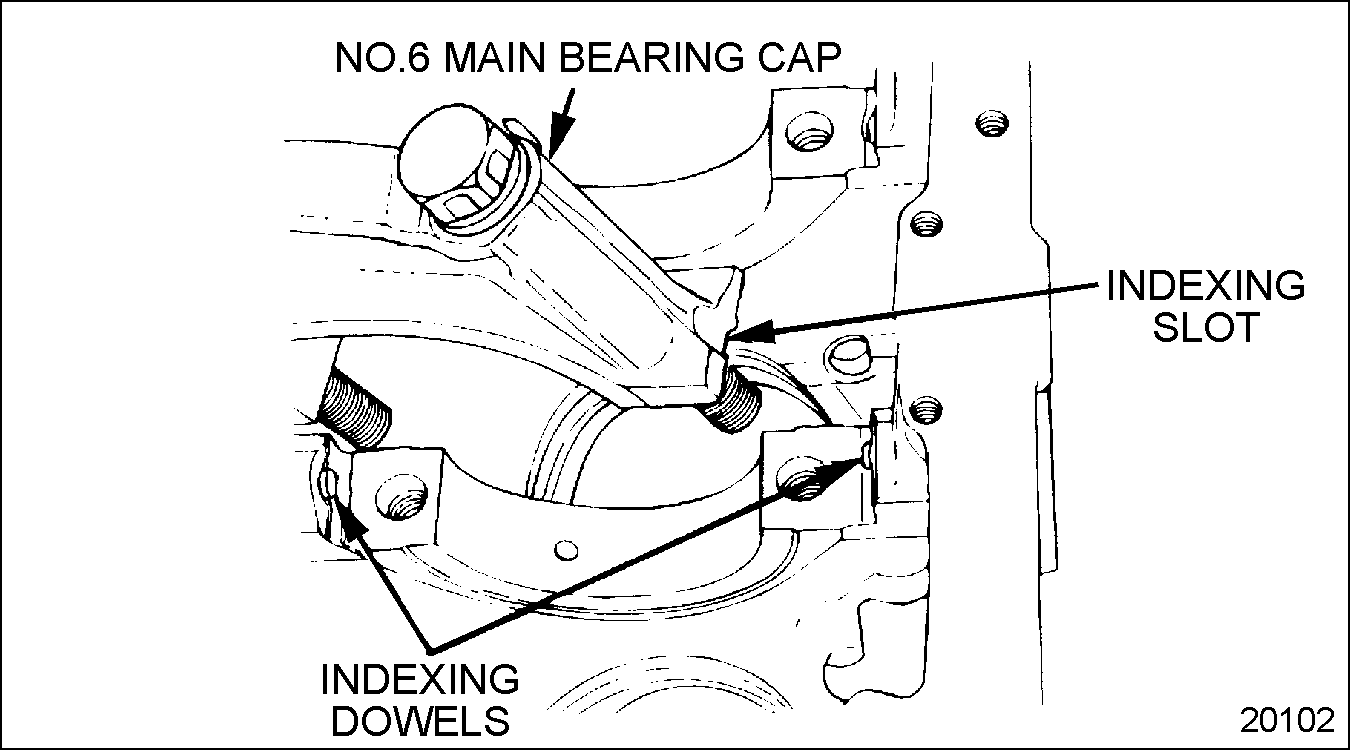 NO.6 MAIN BEARING CAP

INDEXING SLOT

INDEXING DOWELS

20102