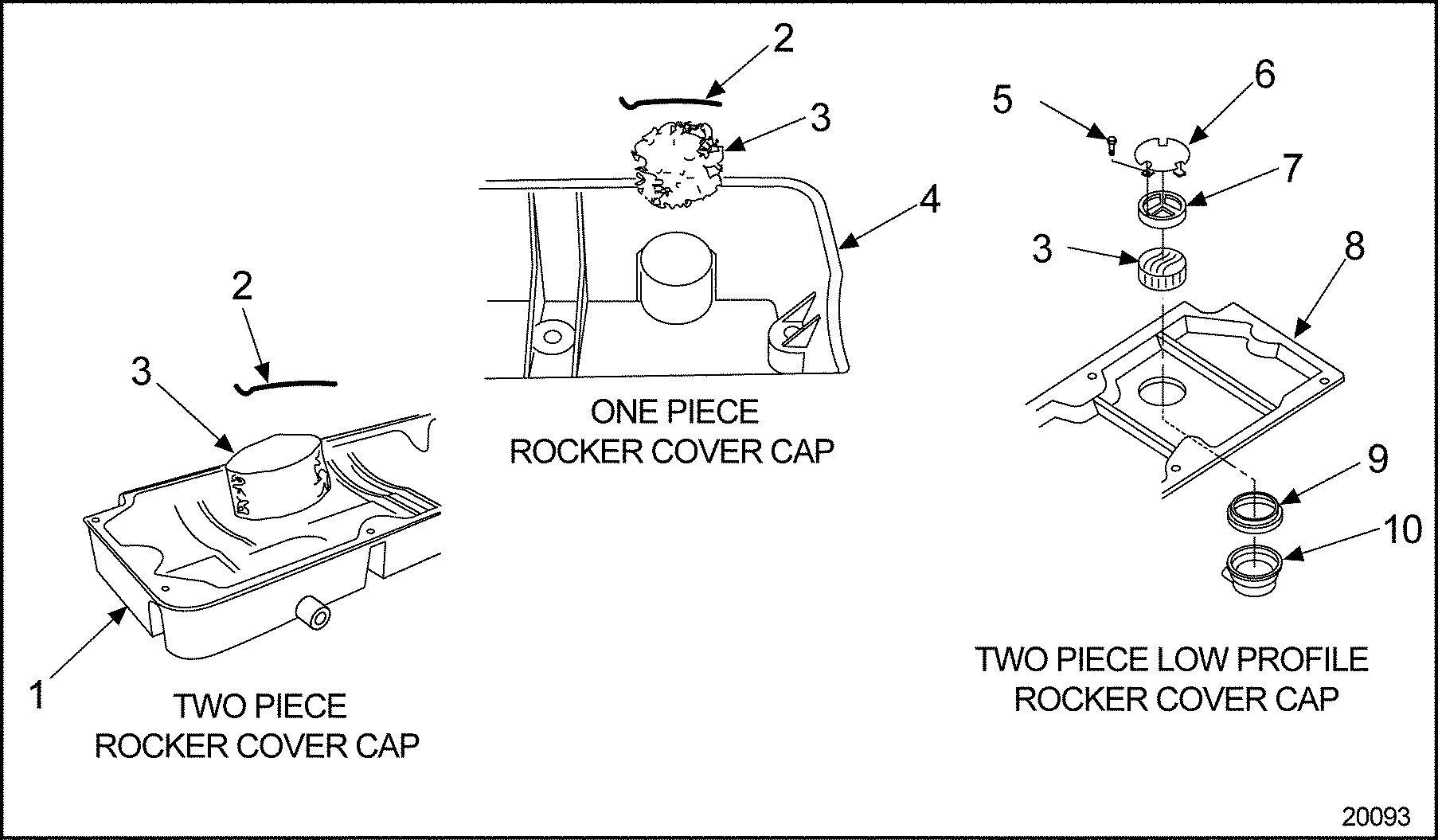 2

3

1

TWO PIECE ROCKER COVER CAP

2

3

4

ONE PIECE ROCKER COVER CAP

5

6

7

3

8

9

10

TWO PIECE LOW PROFILE ROCKER COVER CAP

20093