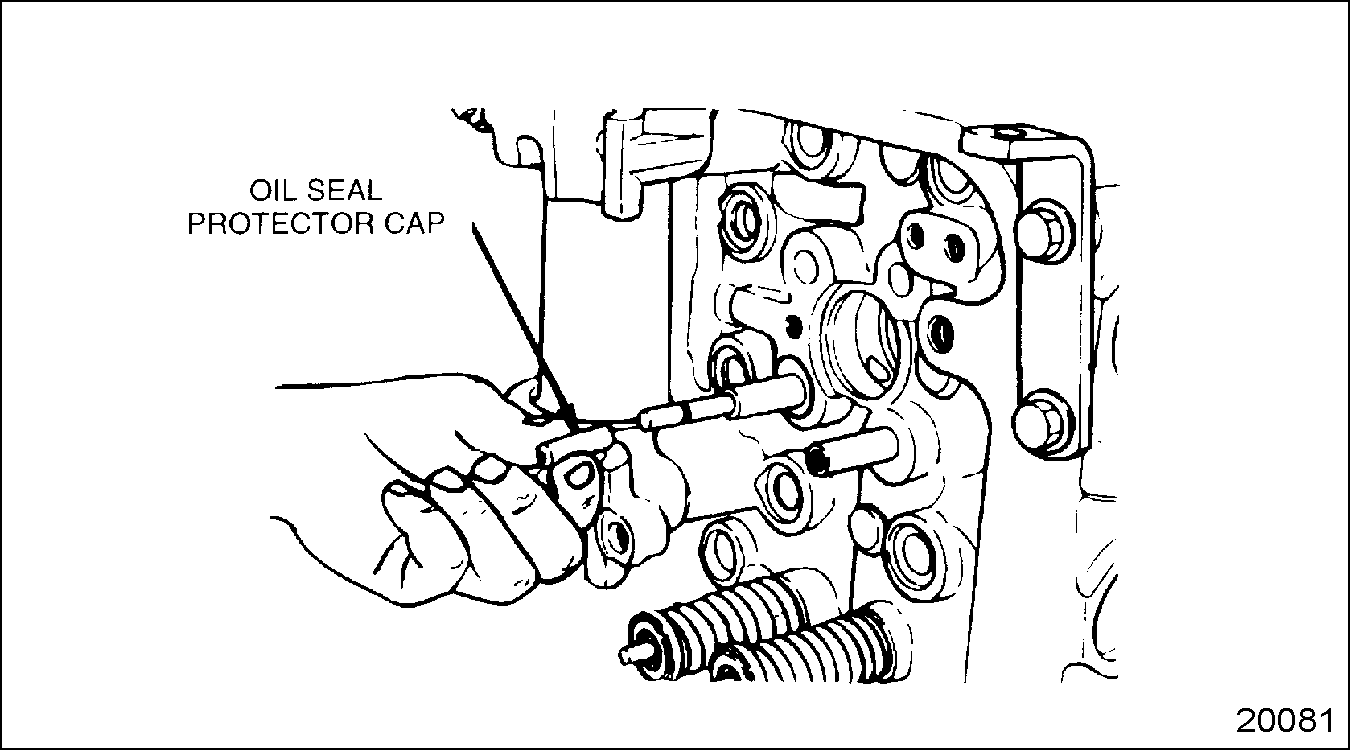 OIL SEAL
PROTECTOR CAP

20081