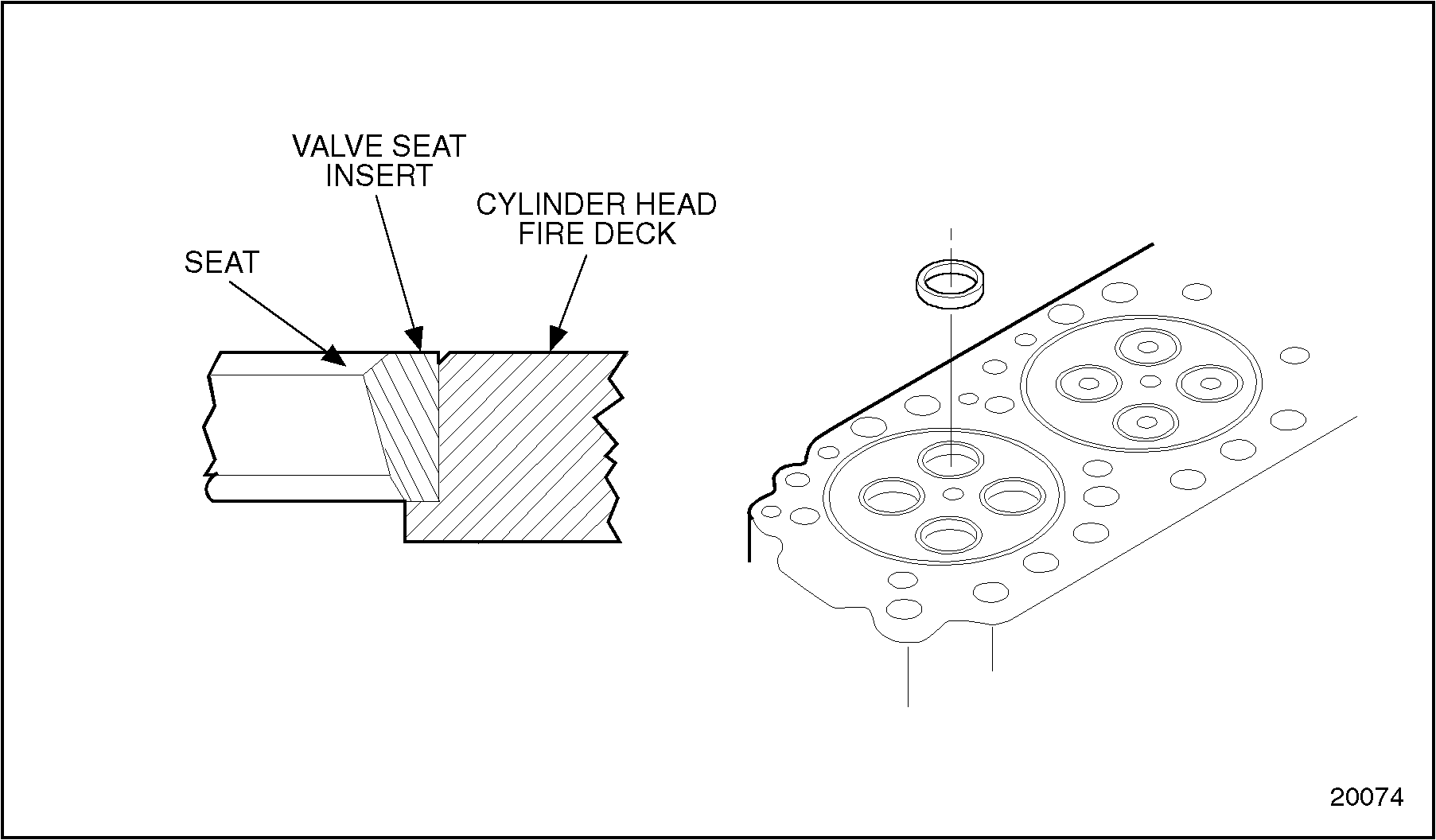 VALVE SEAT INSERT

CYLINDER HEAD FIRE DECK

SEAT

20074