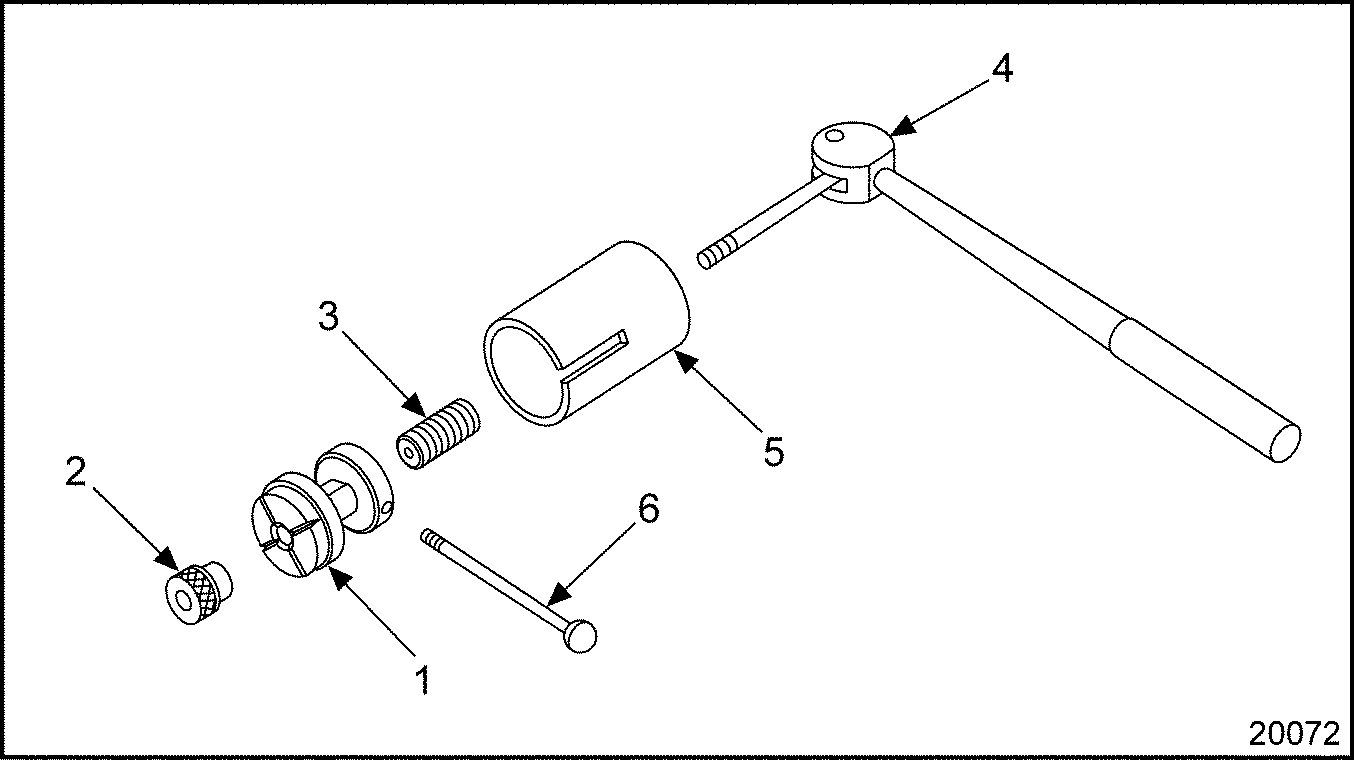 4
3
5
2
6
1
20072