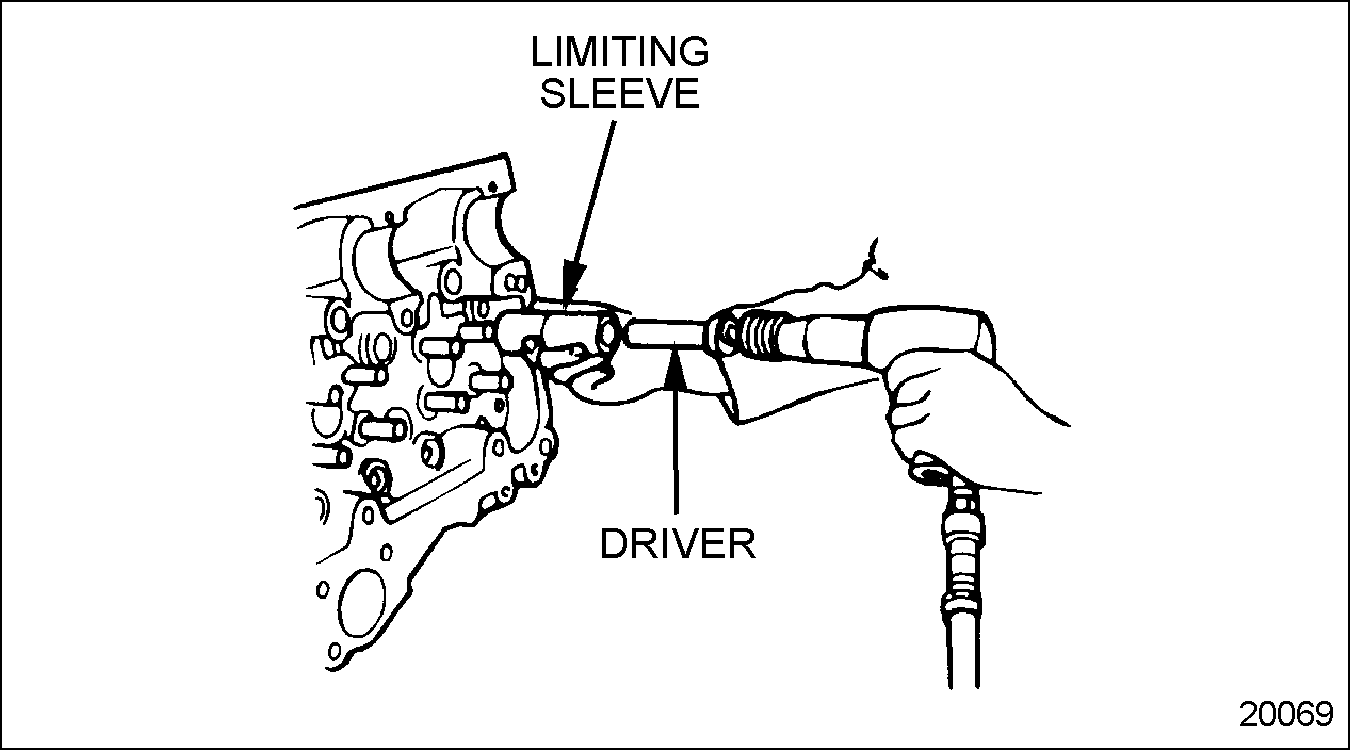 LIMITING SLEEVE

DRIVER

20069