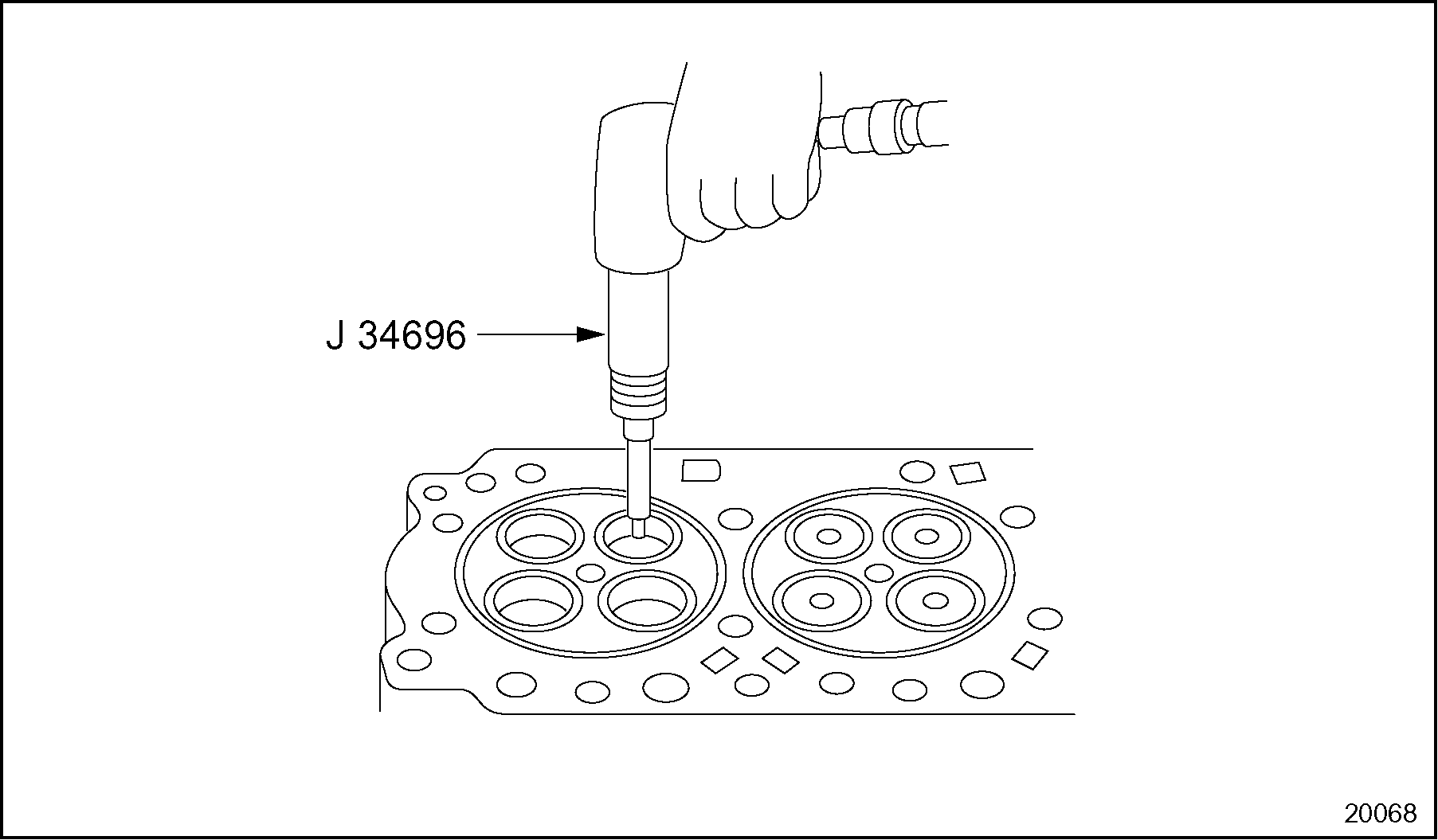 J 34696

20068