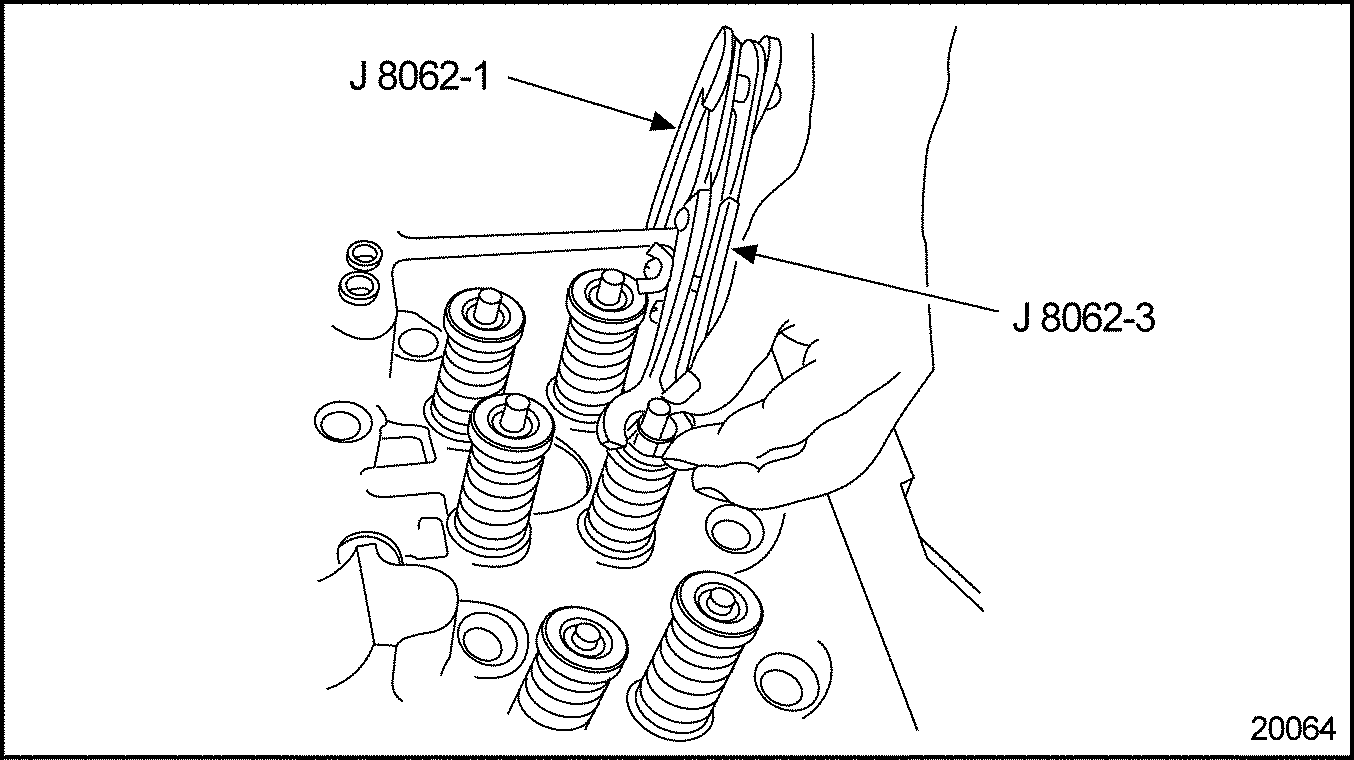 J 8062-1

J 8062-3

20064