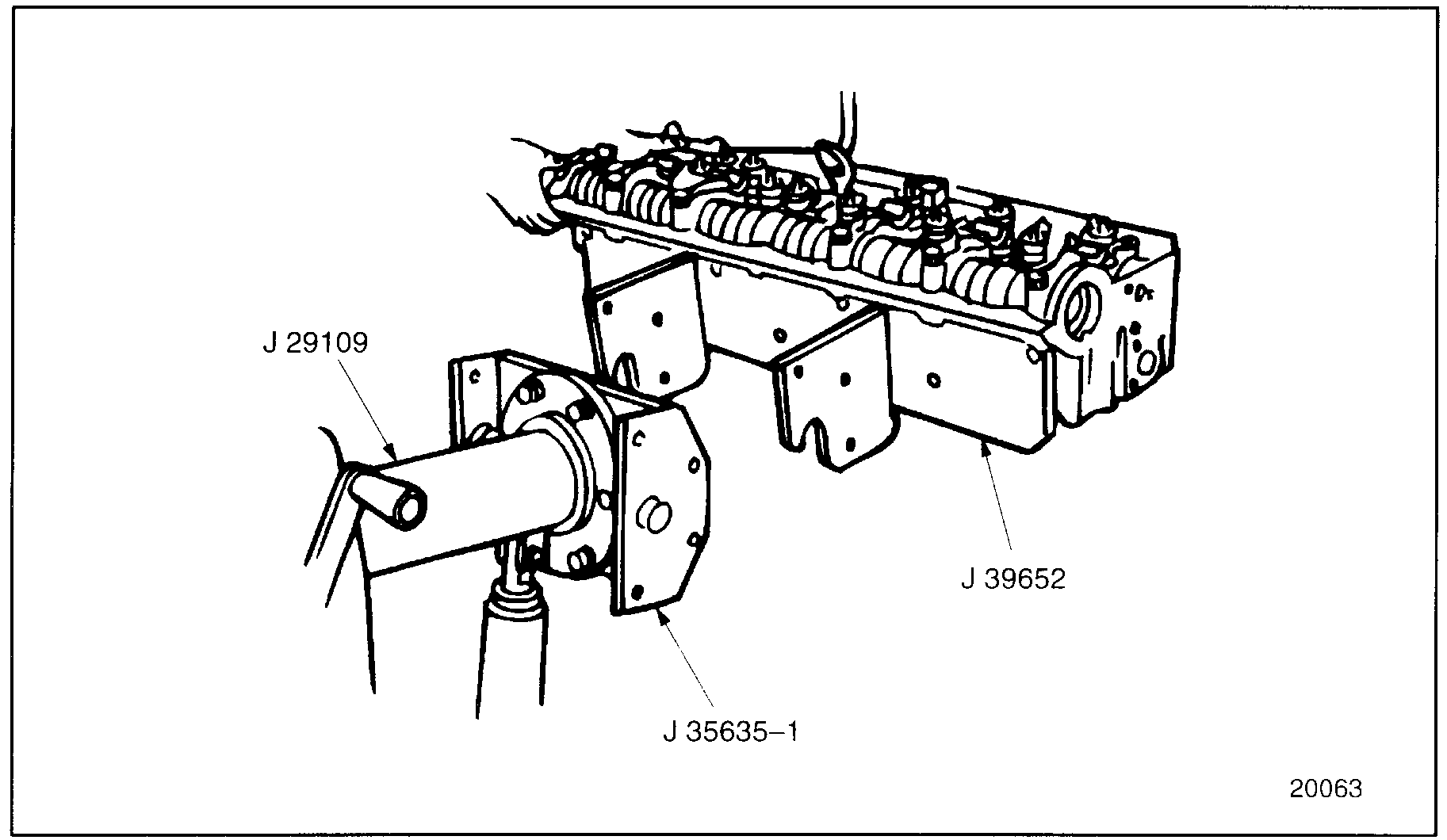 J 29109

J 39652

J 35635–1

20063