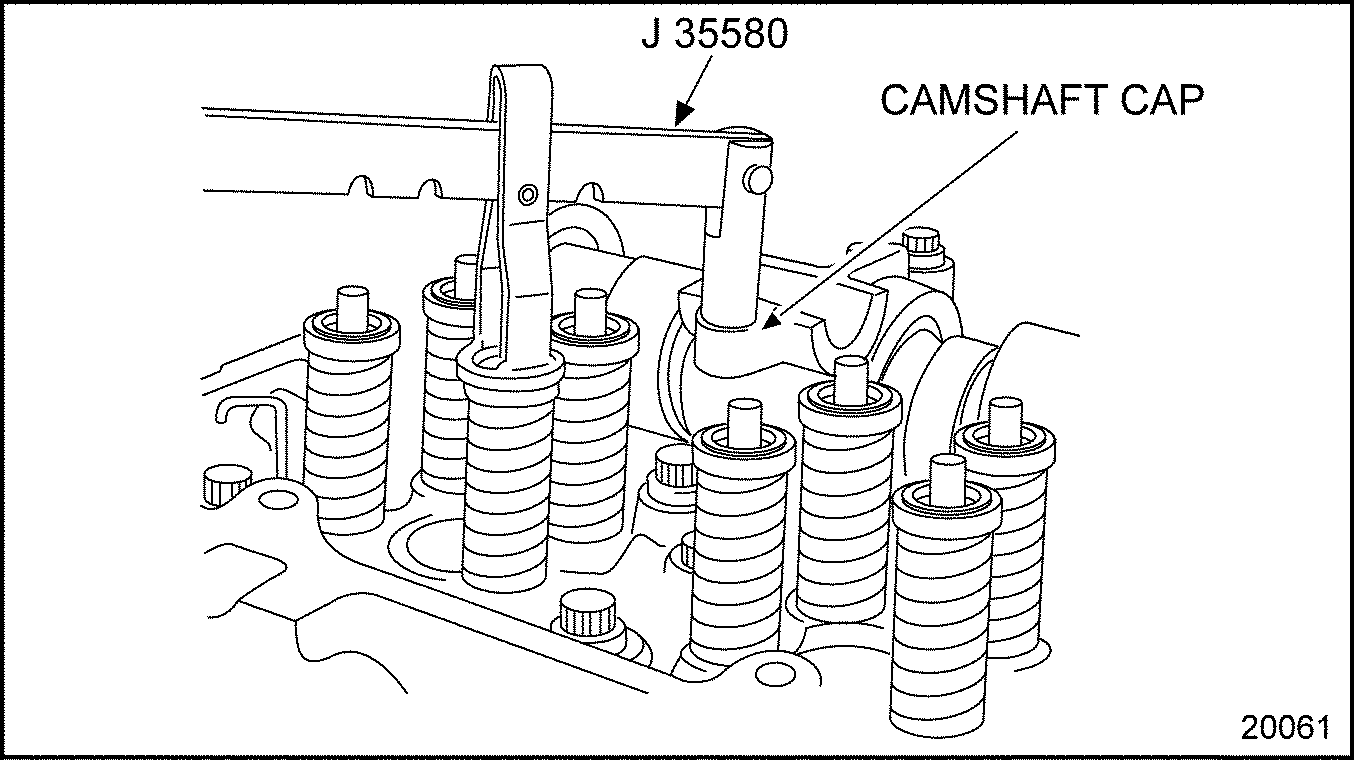 J 35580

CAMSHAFT CAP

20061