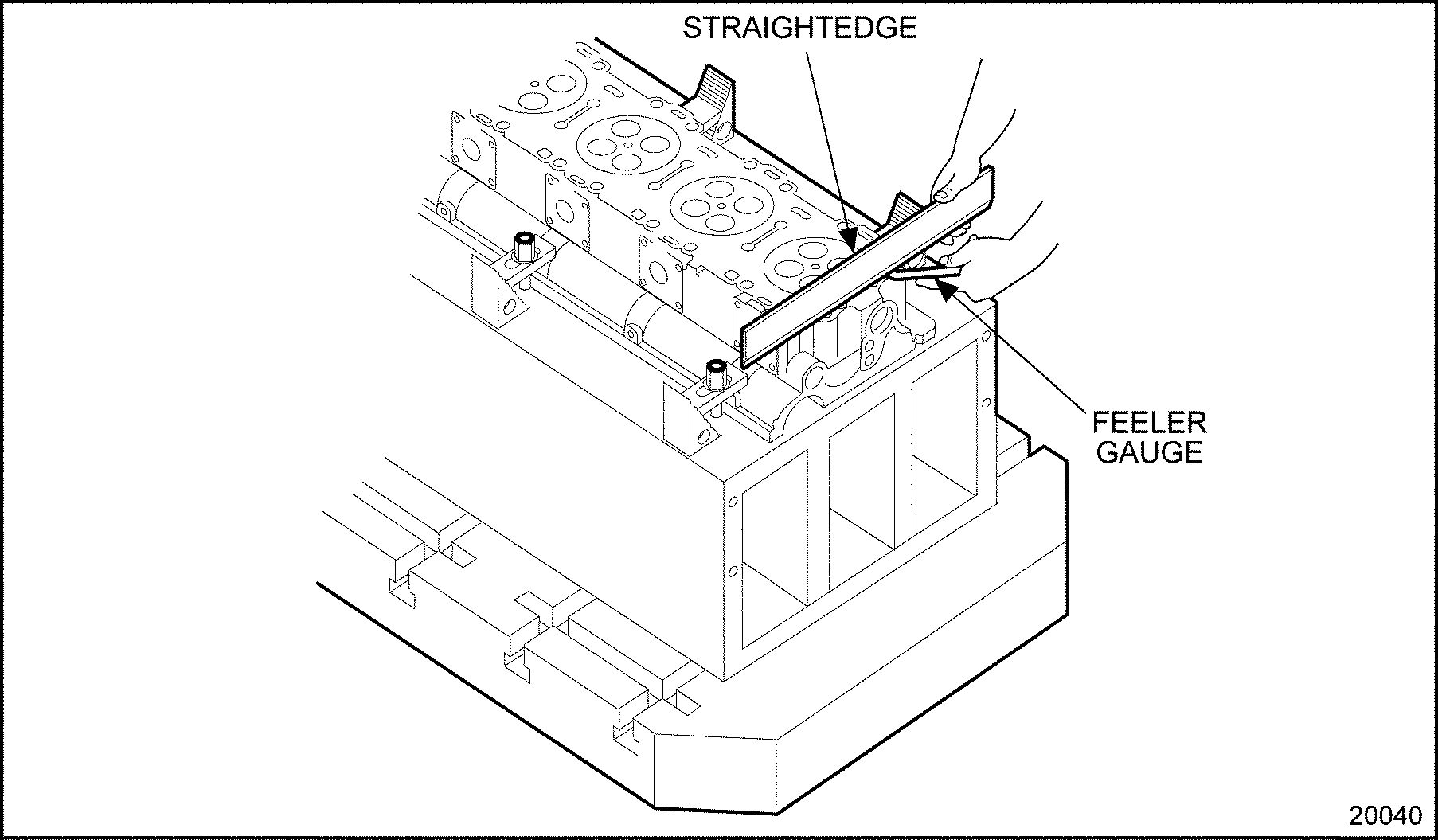 STRAIGHTEDGE

FEELER GAUGE

20040