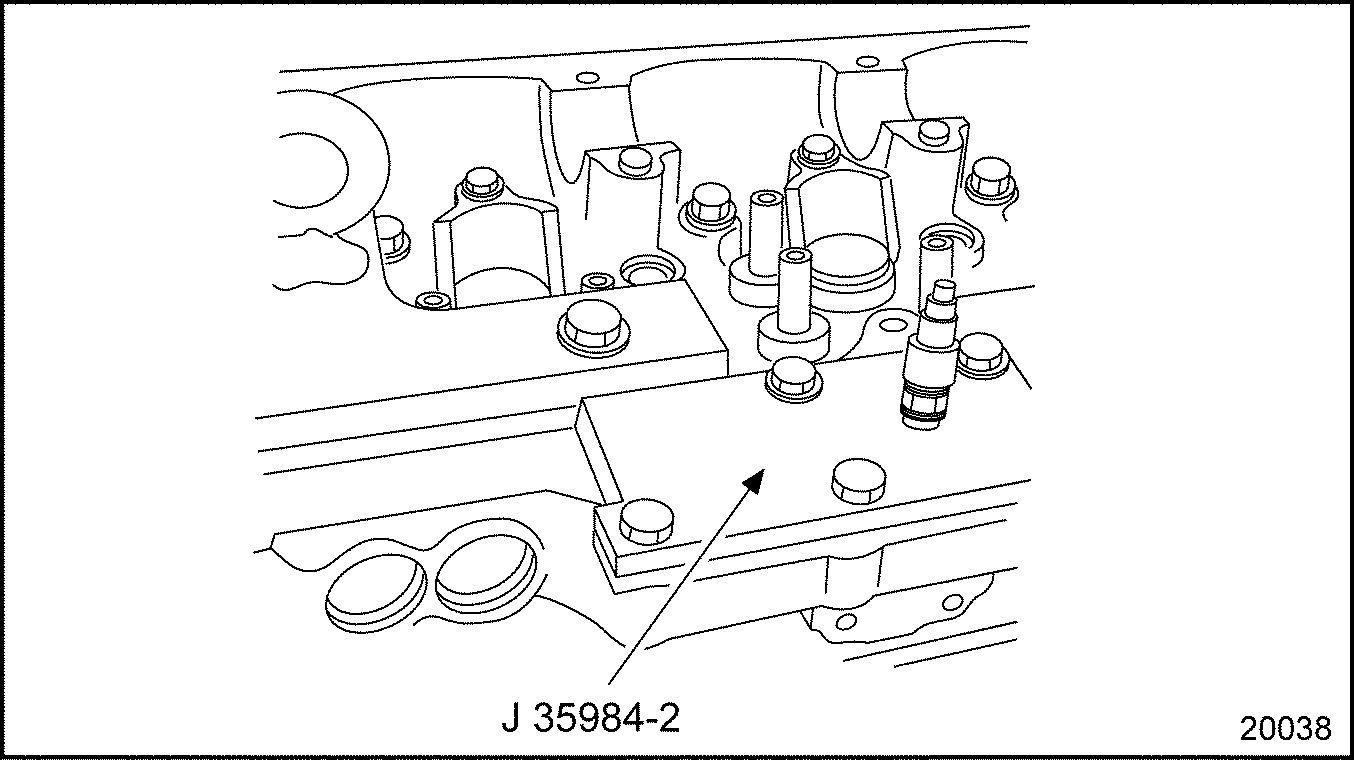 J 35984-2

20038