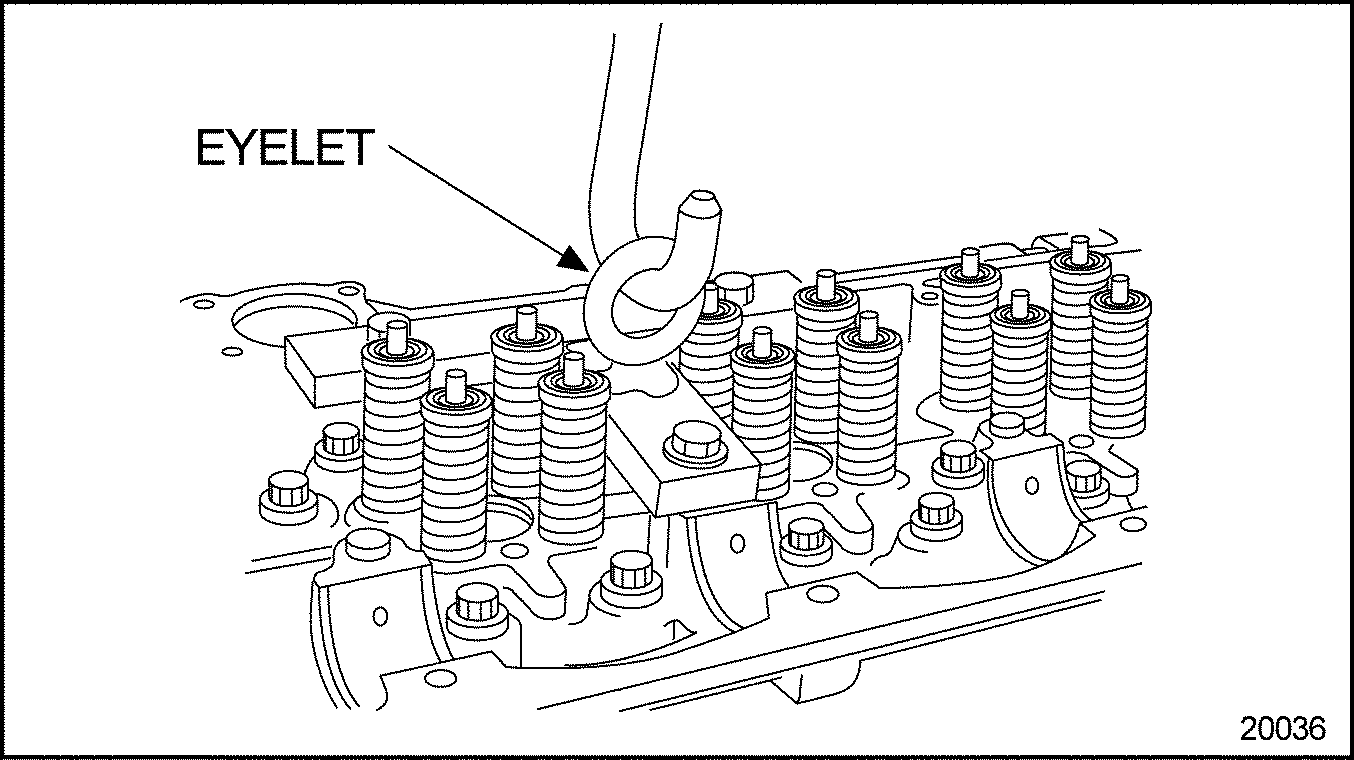 EYELET

20036