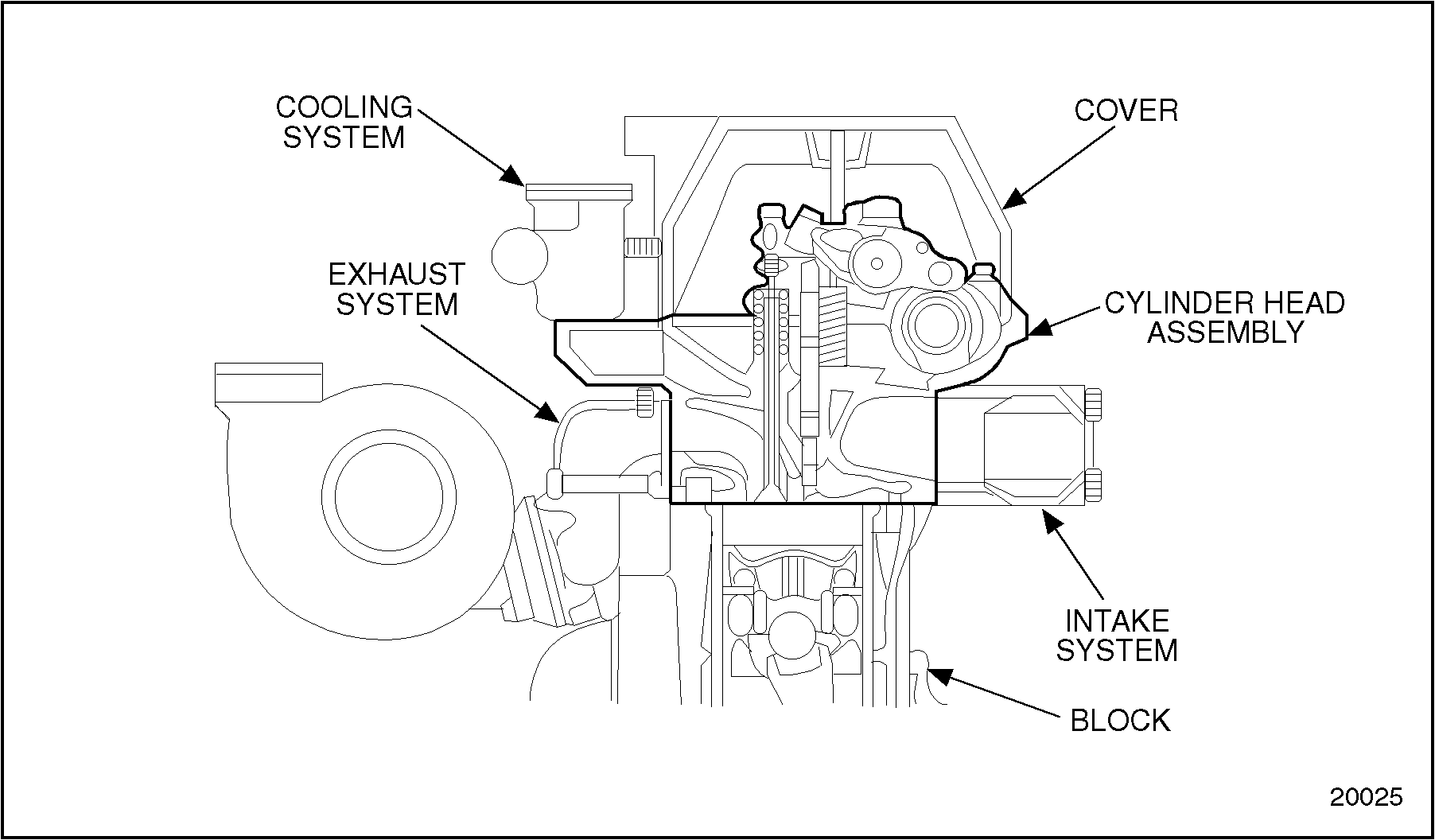 COOLING SYSTEM

COVER

EXHAUST SYSTEM

CYLINDER HEAD ASSEMBLY

INTAKE SYSTEM

BLOCK

20025