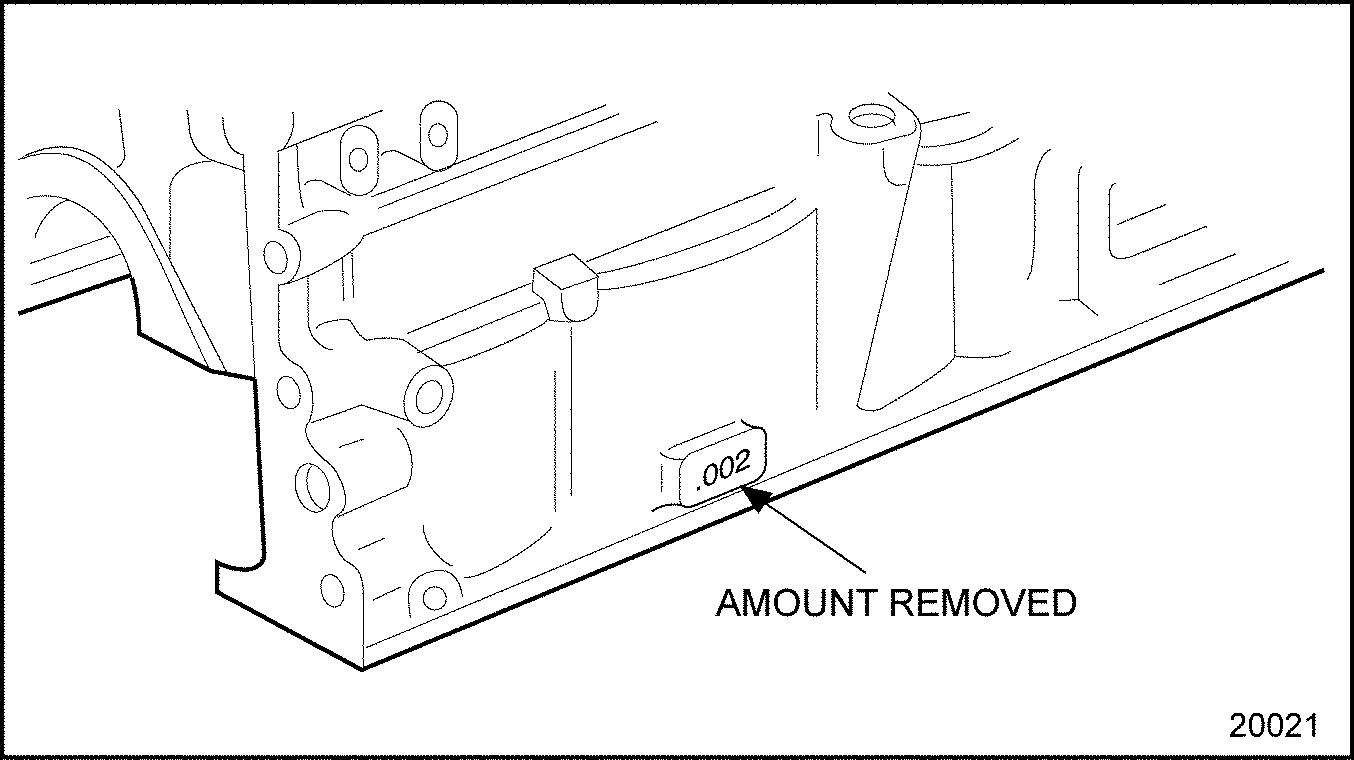 .002

AMOUNT REMOVED

20021