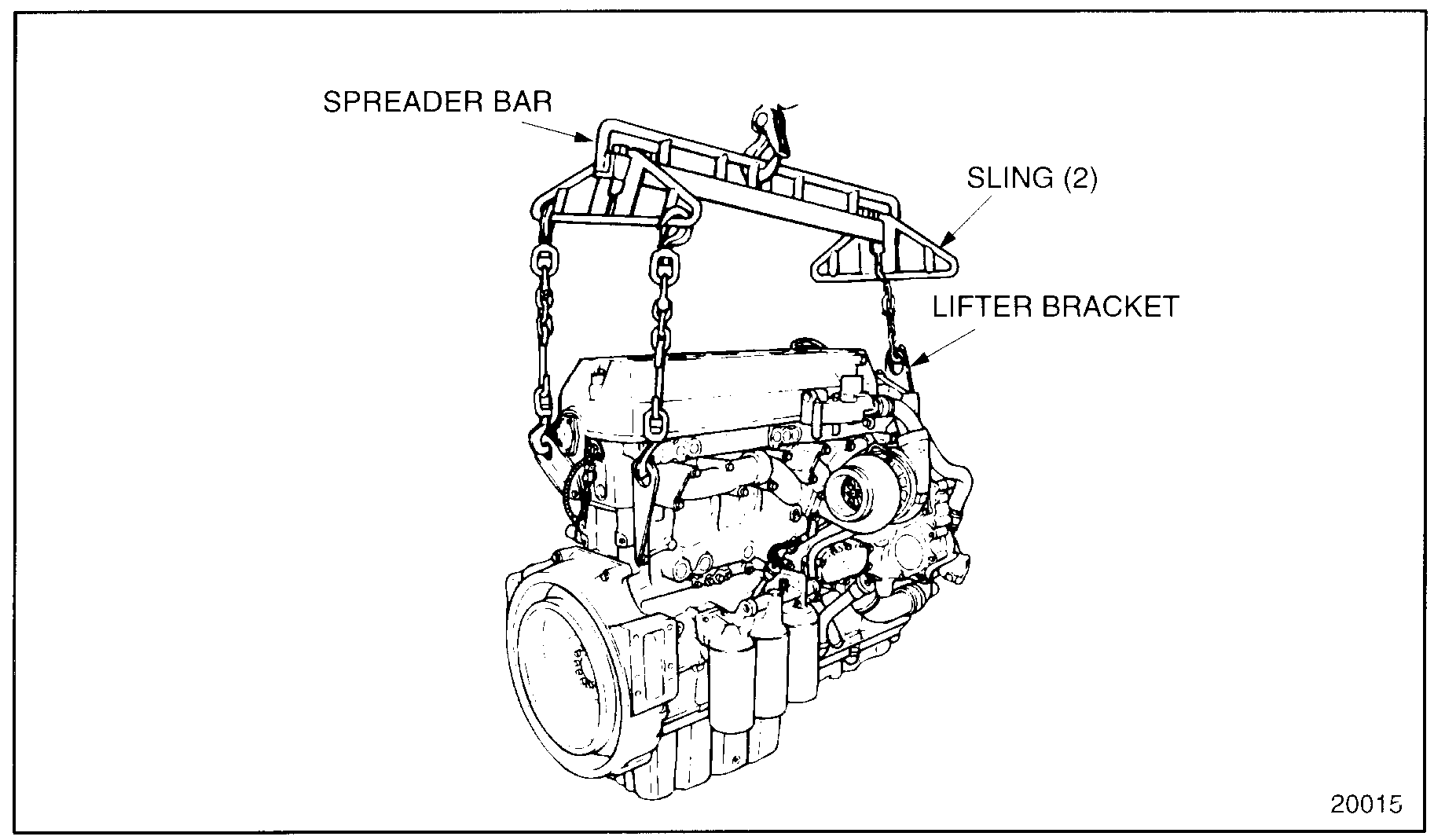 SPREADER BAR

SLING (2)

LIFTER BRACKET

20015