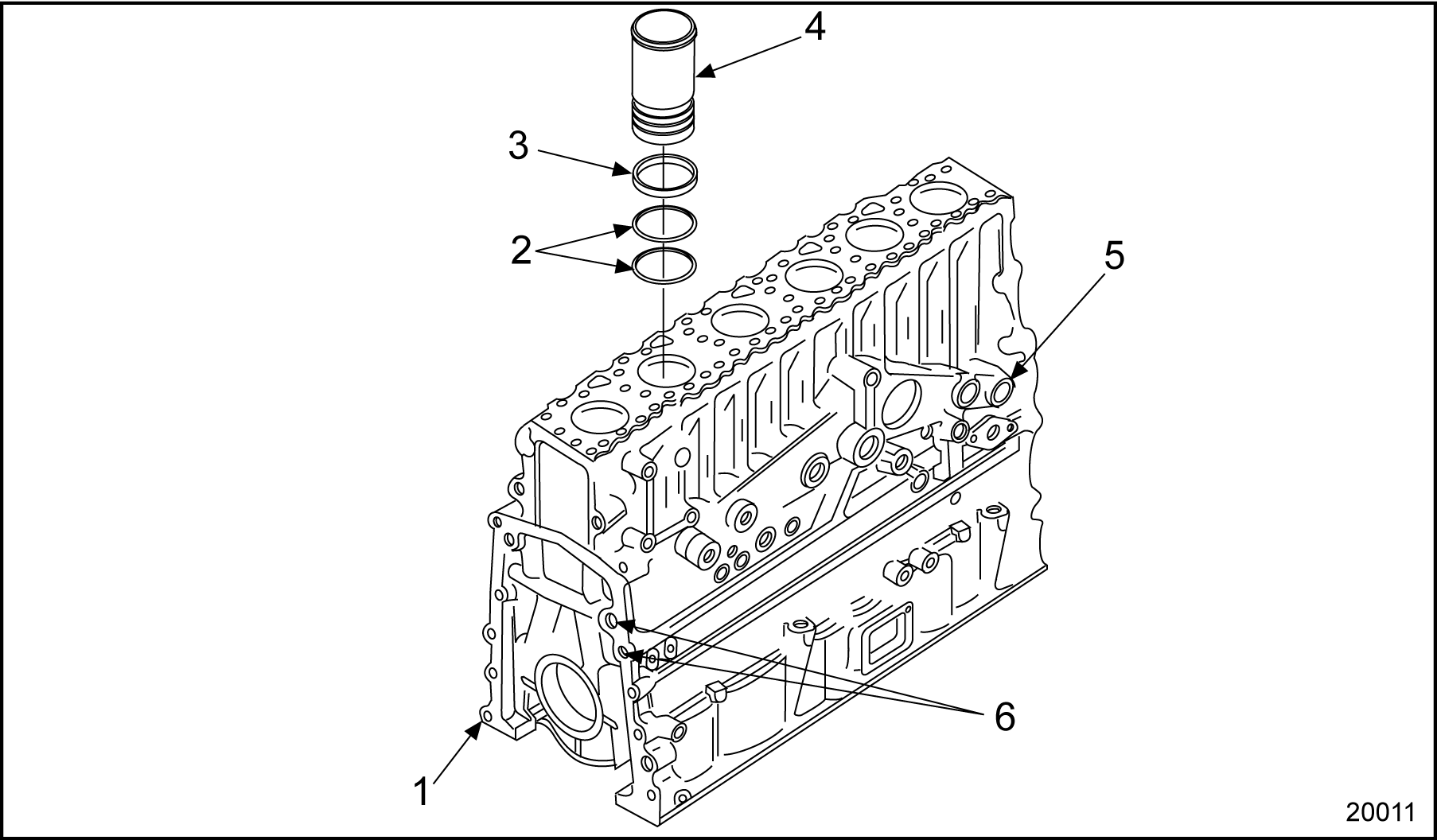 4
3
2
5
6
1
20011