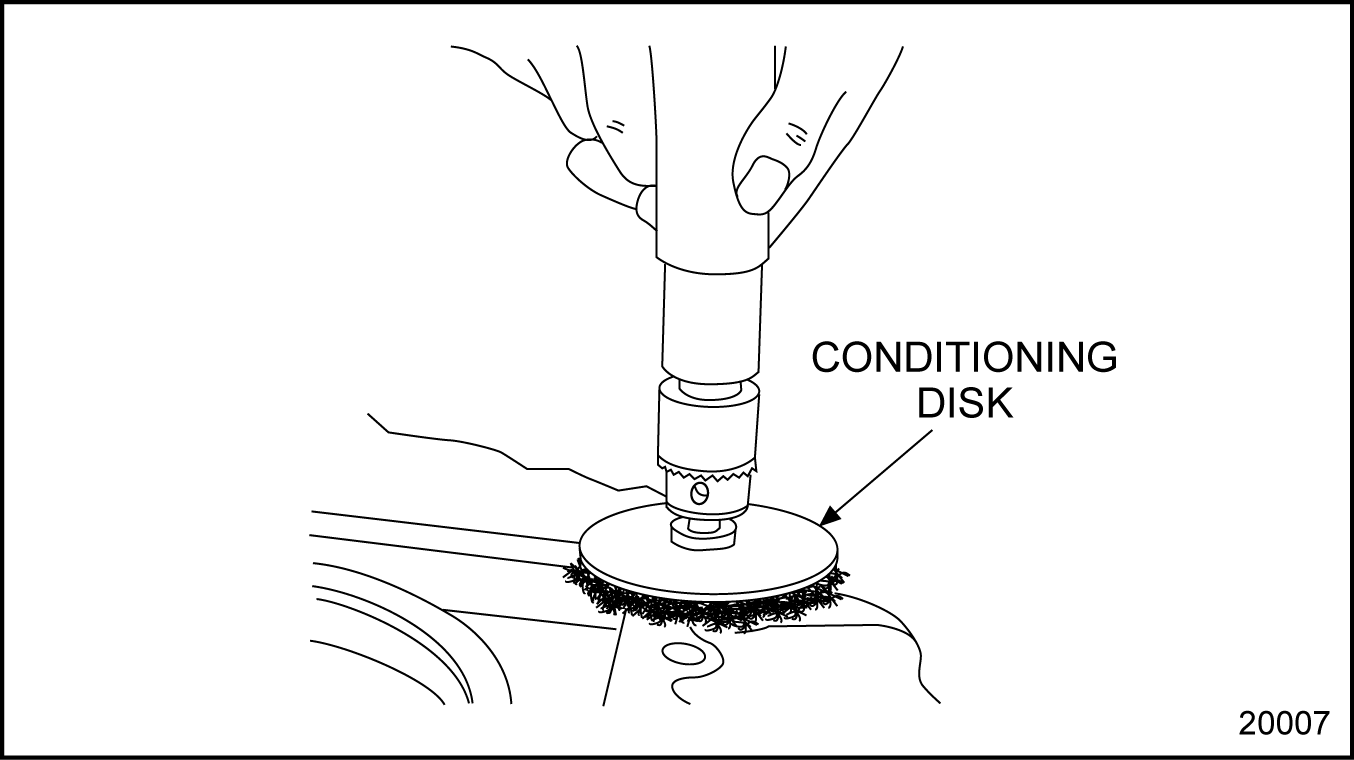 CONDITIONING DISK

20007