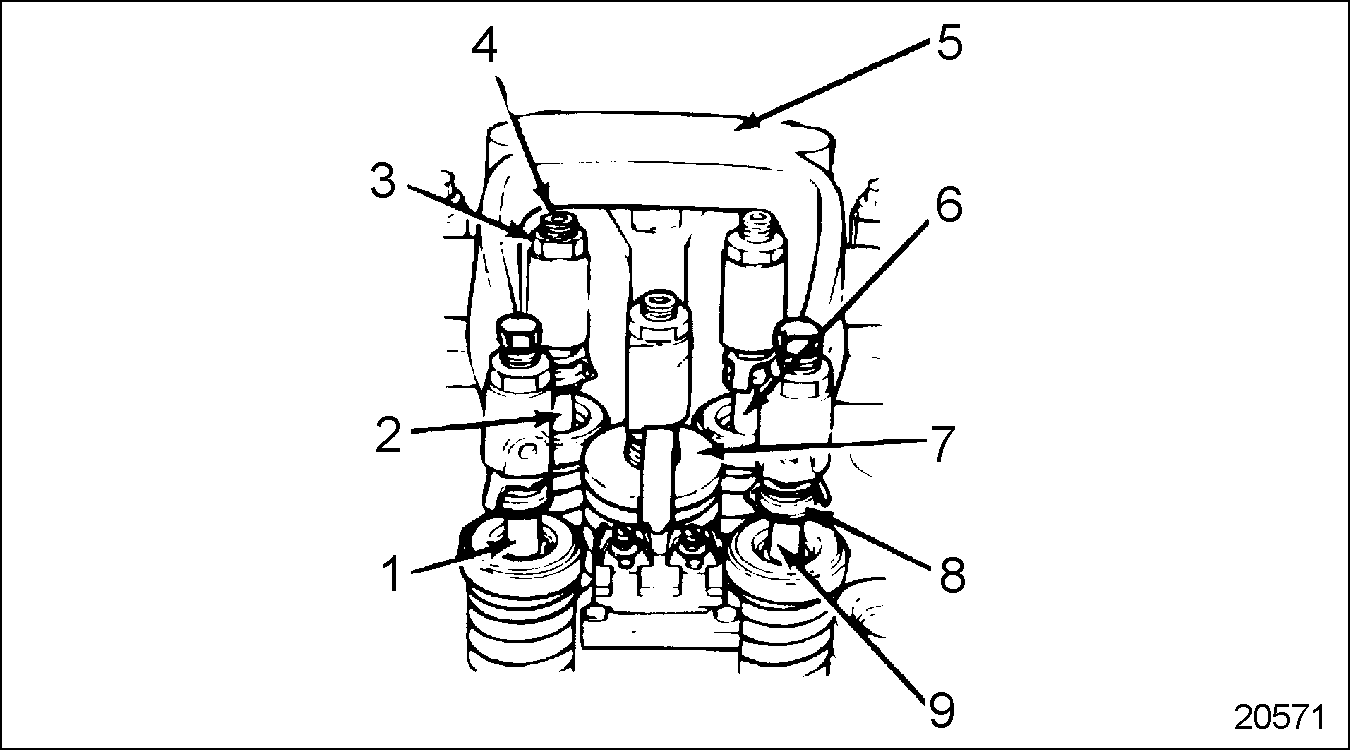 4
5
3
6
2
7
1
8
9
20571