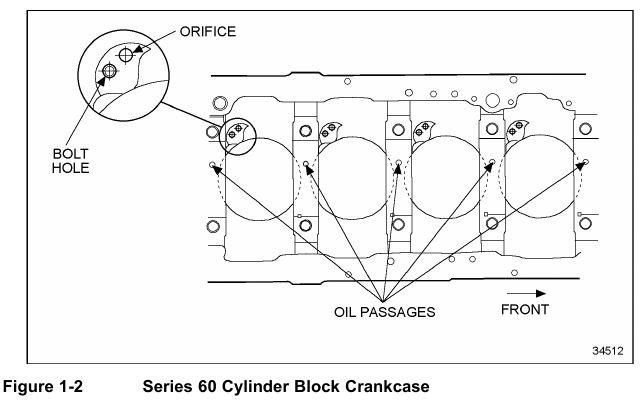 ORIFICE

BOLT HOLE

OIL PASSAGES

FRONT

34512

Figure 1-2 Series 60 Cylinder Block Crankcase