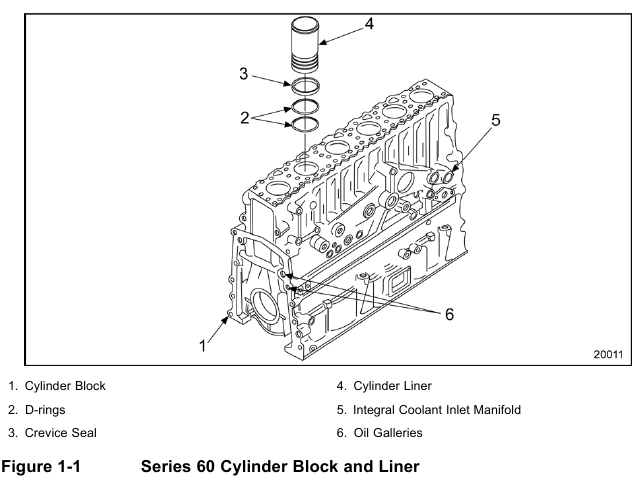 4
3
2
5
6
1
20011

1. Cylinder Block
2. D-rings
3. Crevice Seal

4. Cylinder Liner
5. Integral Coolant Inlet Manifold
6. Oil Galleries

Figure 1-1 Series 60 Cylinder Block and Liner