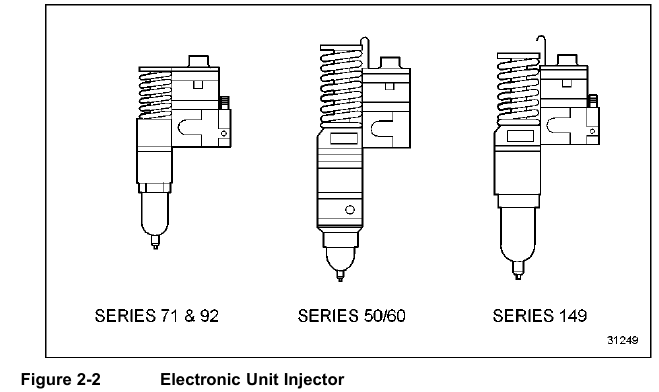 SERIES 71 & 92

SERIES 50/60

SERIES 149

31249

Figure 2-2 Electronic Unit Injector