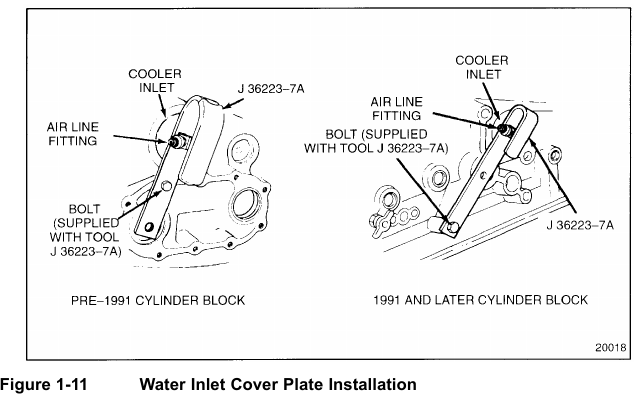 COOLER INLET

J 36223–7A

AIR LINE FITTING

BOLT (SUPPLIED WITH TOOL J 36223–7A)

PRE–1991 CYLINDER BLOCK

COOLER INLET

AIR LINE FITTING

BOLT (SUPPLIED WITH TOOL J 36223–7A)

J 36223–7A

1991 AND LATER CYLINDER BLOCK

20018

Figure 1-11 Water Inlet Cover Plate Installation